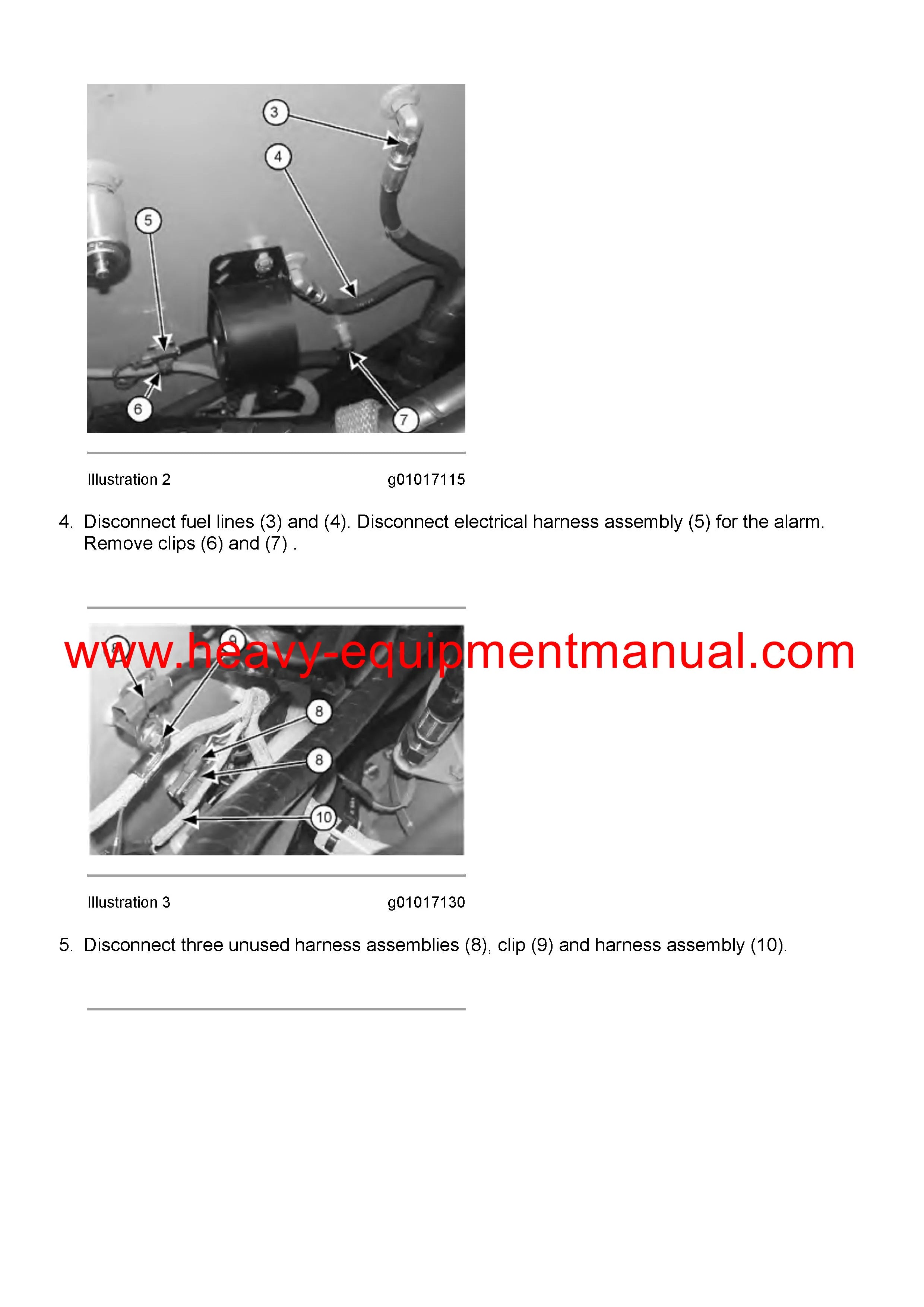 3

4

5

6

7

Illustration 2 g01017115

4. Disconnect fuel lines (3) and (4). Disconnect electrical harness assembly (5) for the alarm. Remove clips (6) and (7) .

www.heavy-equipmentmanual.com

8

9

8

8

10

Illustration 3 g01017130

5. Disconnect three unused harness assemblies (8), clip (9) and harness assembly (10).