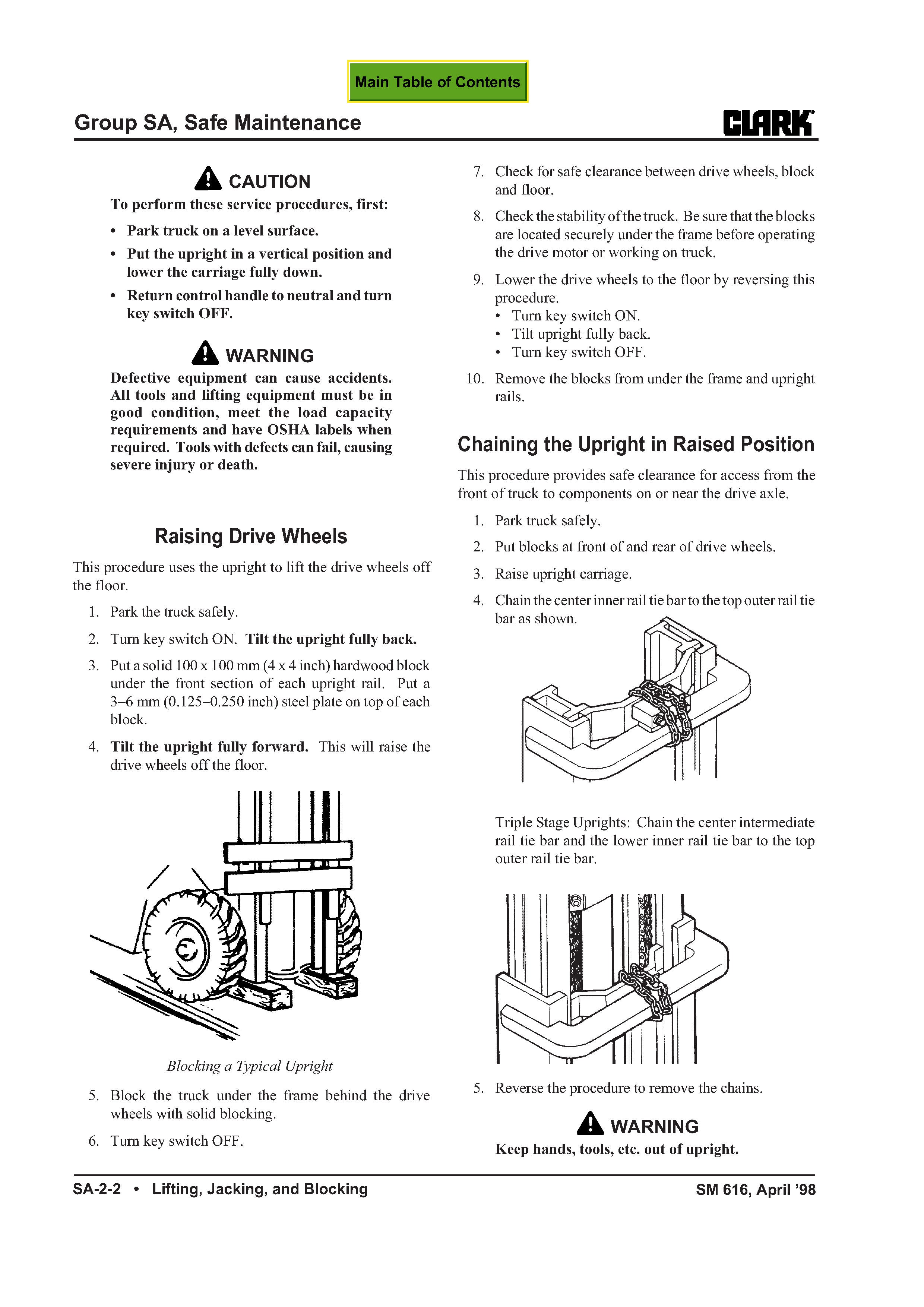 Main Table of Contents

Group SA, Safe Maintenance

CLARK

CAUTION

To perform these service procedures, first:

• Park truck on a level surface.

• Put the upright in a vertical position and lower the carriage fully down.

• Return control handle to neutral and turn key switch OFF.

WARNING

Defective equipment can cause accidents. All tools and lifting equipment must be in good condition, meet the load capacity requirements and have OSHA labels when required. Tools with defects can fail, causing severe injury or death.

Raising Drive Wheels

This procedure uses the upright to lift the drive wheels off the floor.

1. Park the truck safely.

2. Turn key switch ON. Tilt the upright fully back.

3. Put a solid 100 x 100 mm (4 x 4 inch) hardwood block under the front section of each upright rail. Put a 3–6 mm (0.125–0.250 inch) steel plate on top of each block.

4. Tilt the upright fully forward. This will raise the drive wheels off the floor.

Blocking a Typical Upright

5. Block the truck under the frame behind the drive wheels with solid blocking.

6. Turn key switch OFF.

7. Check for safe clearance between drive wheels, block and floor.

8. Check the stability of the truck. Be sure that the blocks are located securely under the frame before operating the drive motor or working on truck.

9. Lower the drive wheels to the floor by reversing this procedure.
• Turn key switch ON.
• Tilt upright fully back.
• Turn key switch OFF.

10. Remove the blocks from under the frame and upright rails.

Chaining the Upright in Raised Position

This procedure provides safe clearance for access from the front of truck to components on or near the drive axle.

1. Park truck safely.

2. Put blocks at front of and rear of drive wheels.

3. Raise upright carriage.

4. Chain the center inner rail tie bar to the top outer rail tie bar as shown.

Triple Stage Uprights: Chain the center intermediate rail tie bar and the lower inner rail tie bar to the top outer rail tie bar.

5. Reverse the procedure to remove the chains.

WARNING

Keep hands, tools, etc. out of upright.

SA-2-2 • Lifting, Jacking, and Blocking

SM 616, April '98