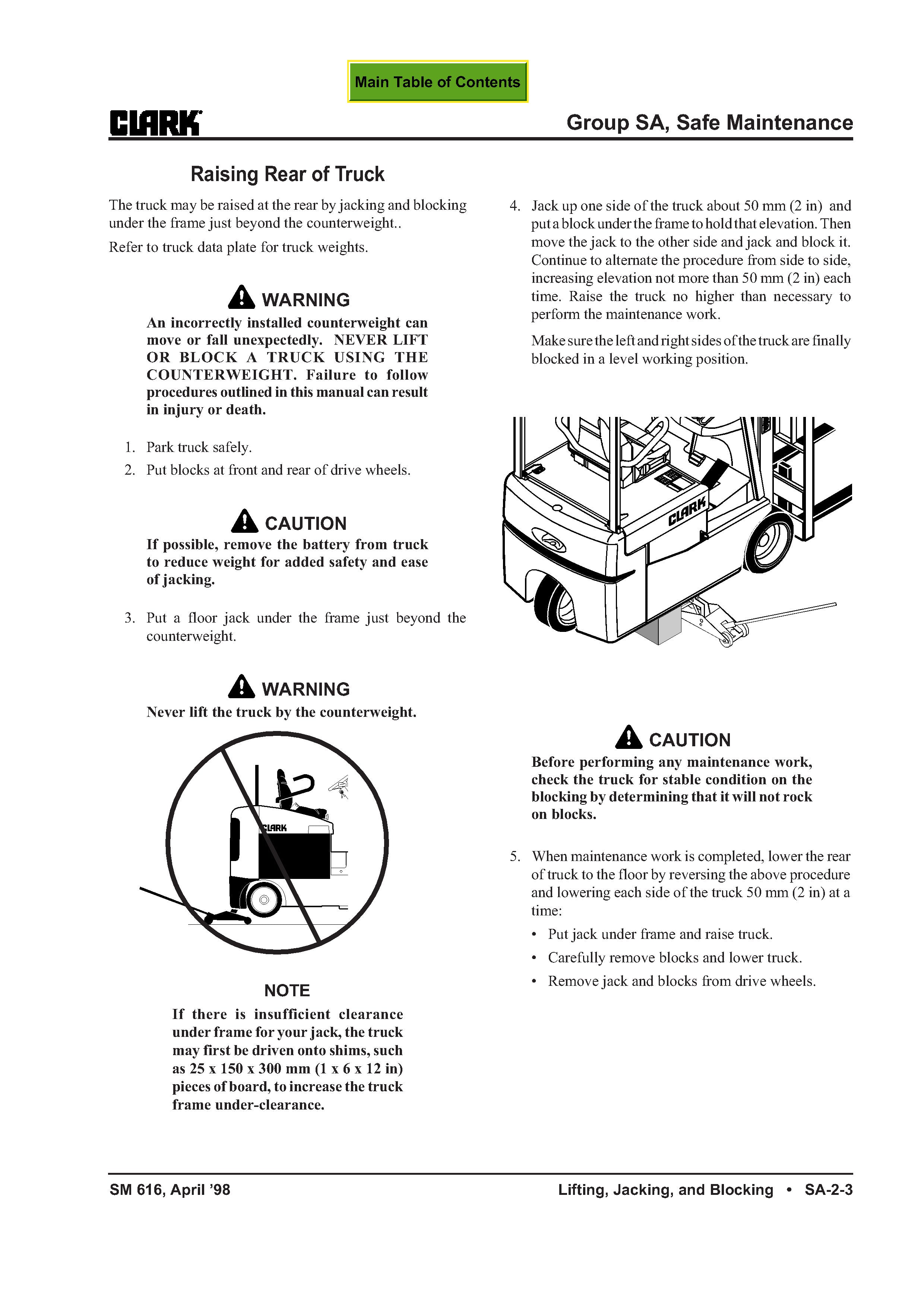 Main Table of Contents

CLARK

Group SA, Safe Maintenance

Raising Rear of Truck

The truck may be raised at the rear by jacking and blocking under the frame just beyond the counterweight..

Refer to truck data plate for truck weights.

WARNING

An incorrectly installed counterweight can move or fall unexpectedly. NEVER LIFT OR BLOCK A TRUCK USING THE COUNTERWEIGHT. Failure to follow procedures outlined in this manual can result in injury or death.

1. Park truck safely.
2. Put blocks at front and rear of drive wheels.

CAUTION

If possible, remove the battery from truck to reduce weight for added safety and ease of jacking.

3. Put a floor jack under the frame just beyond the counterweight.

WARNING

Never lift the truck by the counterweight.

CLARK

NOTE

If there is insufficient clearance under frame for your jack, the truck may first be driven onto shims, such as 25 x 150 x 300 mm (1 x 6 x 12 in) pieces of board, to increase the truck frame under-clearance.

4. Jack up one side of the truck about 50 mm (2 in) and put a block under the frame to hold that elevation. Then move the jack to the other side and jack and block it. Continue to alternate the procedure from side to side, increasing elevation not more than 50 mm (2 in) each time. Raise the truck no higher than necessary to perform the maintenance work.

Make sure the left and right sides of the truck are finally blocked in a level working position.

CLARK

CAUTION

Before performing any maintenance work, check the truck for stable condition on the blocking by determining that it will not rock on blocks.

5. When maintenance work is completed, lower the rear of truck to the floor by reversing the above procedure and lowering each side of the truck 50 mm (2 in) at a time:

• Put jack under frame and raise truck.
• Carefully remove blocks and lower truck.
• Remove jack and blocks from drive wheels.

SM 616, April '98

Lifting, Jacking, and Blocking • SA-2-3