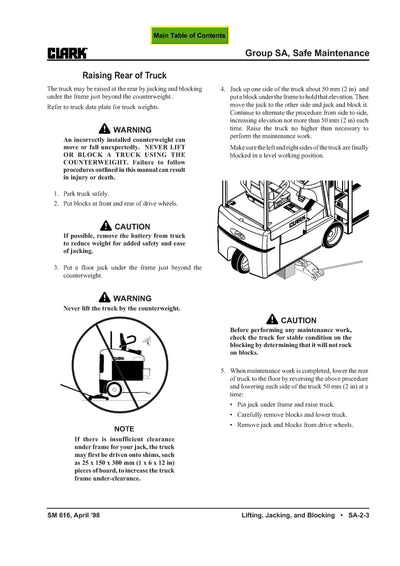 Main Table of Contents

CLARK

Group SA, Safe Maintenance

Raising Rear of Truck

The truck may be raised at the rear by jacking and blocking under the frame just beyond the counterweight..

Refer to truck data plate for truck weights.

WARNING

An incorrectly installed counterweight can move or fall unexpectedly. NEVER LIFT OR BLOCK A TRUCK USING THE COUNTERWEIGHT. Failure to follow procedures outlined in this manual can result in injury or death.

1. Park truck safely.
2. Put blocks at front and rear of drive wheels.

CAUTION

If possible, remove the battery from truck to reduce weight for added safety and ease of jacking.

3. Put a floor jack under the frame just beyond the counterweight.

WARNING

Never lift the truck by the counterweight.

CLARK

NOTE

If there is insufficient clearance under frame for your jack, the truck may first be driven onto shims, such as 25 x 150 x 300 mm (1 x 6 x 12 in) pieces of board, to increase the truck frame under-clearance.

4. Jack up one side of the truck about 50 mm (2 in) and put a block under the frame to hold that elevation. Then move the jack to the other side and jack and block it. Continue to alternate the procedure from side to side, increasing elevation not more than 50 mm (2 in) each time. Raise the truck no higher than necessary to perform the maintenance work.

Make sure the left and right sides of the truck are finally blocked in a level working position.

CLARK

CAUTION

Before performing any maintenance work, check the truck for stable condition on the blocking by determining that it will not rock on blocks.

5. When maintenance work is completed, lower the rear of truck to the floor by reversing the above procedure and lowering each side of the truck 50 mm (2 in) at a time:

• Put jack under frame and raise truck.
• Carefully remove blocks and lower truck.
• Remove jack and blocks from drive wheels.

SM 616, April '98

Lifting, Jacking, and Blocking • SA-2-3