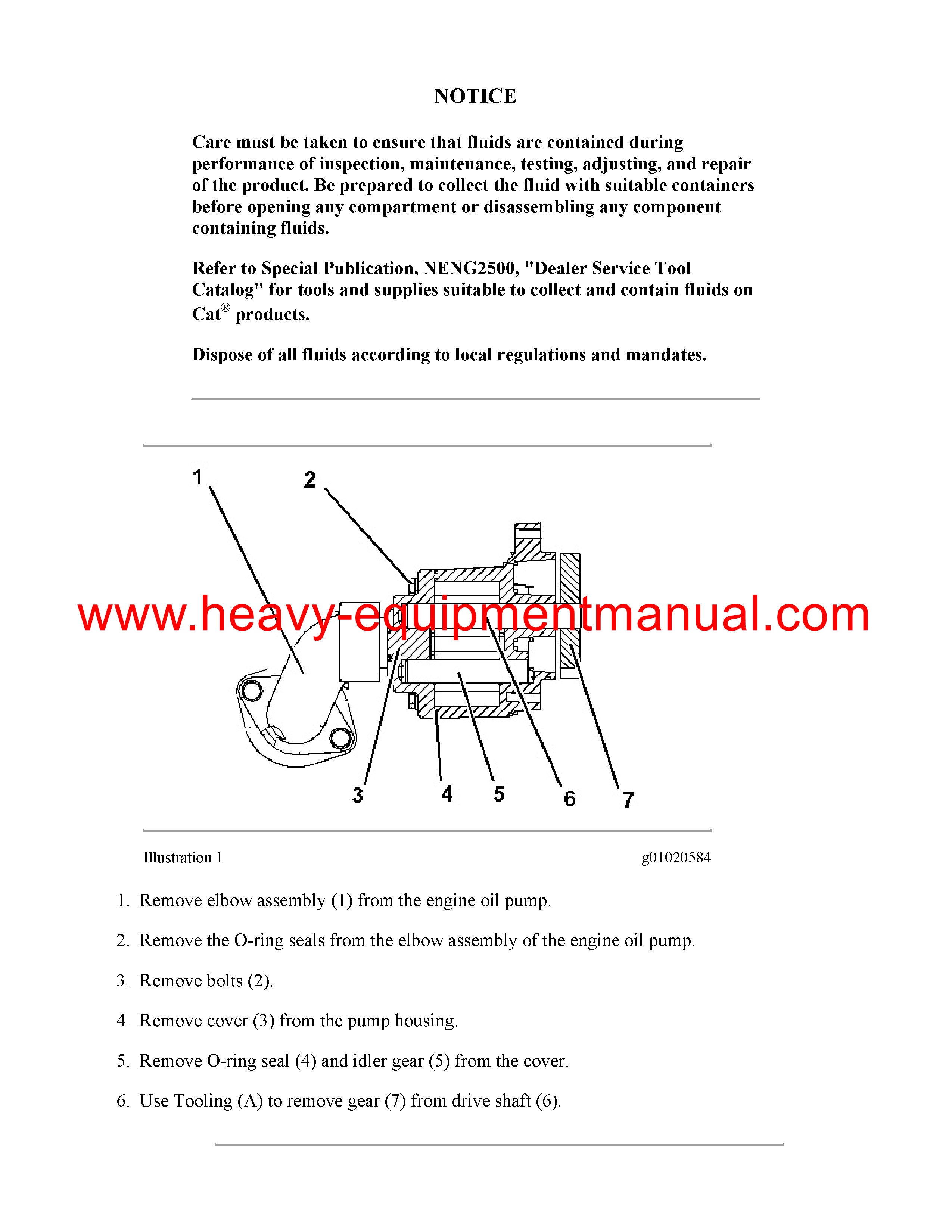 NOTICE

Care must be taken to ensure that fluids are contained during performance of inspection, maintenance, testing, adjusting, and repair of the product. Be prepared to collect the fluid with suitable containers before opening any compartment or disassembling any component containing fluids.

Refer to Special Publication, NENG2500, "Dealer Service Tool Catalog" for tools and supplies suitable to collect and contain fluids on Cat® products.

Dispose of all fluids according to local regulations and mandates.

1 2

www.heavy-equipmentmanual.com

3 4 5 6 7

Illustration 1 g01020584

1. Remove elbow assembly (1) from the engine oil pump.

2. Remove the O-ring seals from the elbow assembly of the engine oil pump.

3. Remove bolts (2).

4. Remove cover (3) from the pump housing.

5. Remove O-ring seal (4) and idler gear (5) from the cover.

6. Use Tooling (A) to remove gear (7) from drive shaft (6).