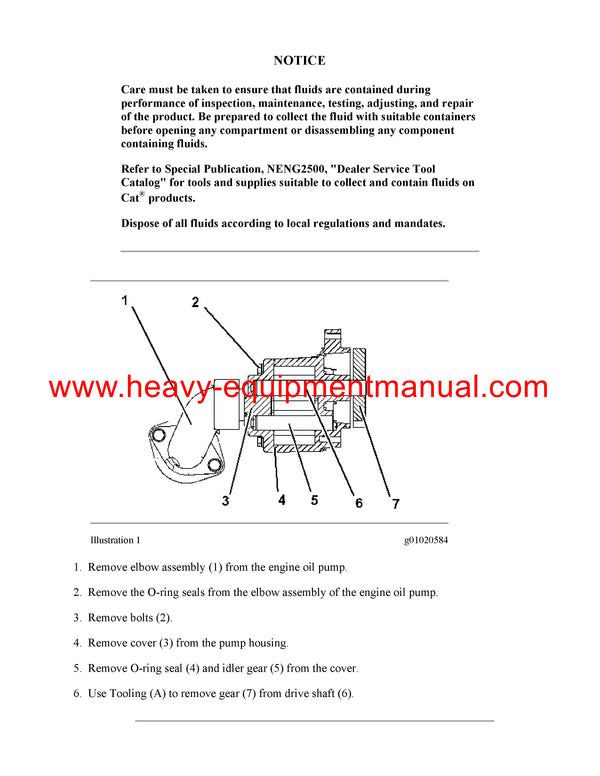 NOTICE

Care must be taken to ensure that fluids are contained during performance of inspection, maintenance, testing, adjusting, and repair of the product. Be prepared to collect the fluid with suitable containers before opening any compartment or disassembling any component containing fluids.

Refer to Special Publication, NENG2500, "Dealer Service Tool Catalog" for tools and supplies suitable to collect and contain fluids on Cat® products.

Dispose of all fluids according to local regulations and mandates.

1
2
www.heavy-equipmentmanual.com
3
4
5
6
7

Illustration 1

g01020584

1. Remove elbow assembly (1) from the engine oil pump.

2. Remove the O-ring seals from the elbow assembly of the engine oil pump.

3. Remove bolts (2).

4. Remove cover (3) from the pump housing.

5. Remove O-ring seal (4) and idler gear (5) from the cover.

6. Use Tooling (A) to remove gear (7) from drive shaft (6).