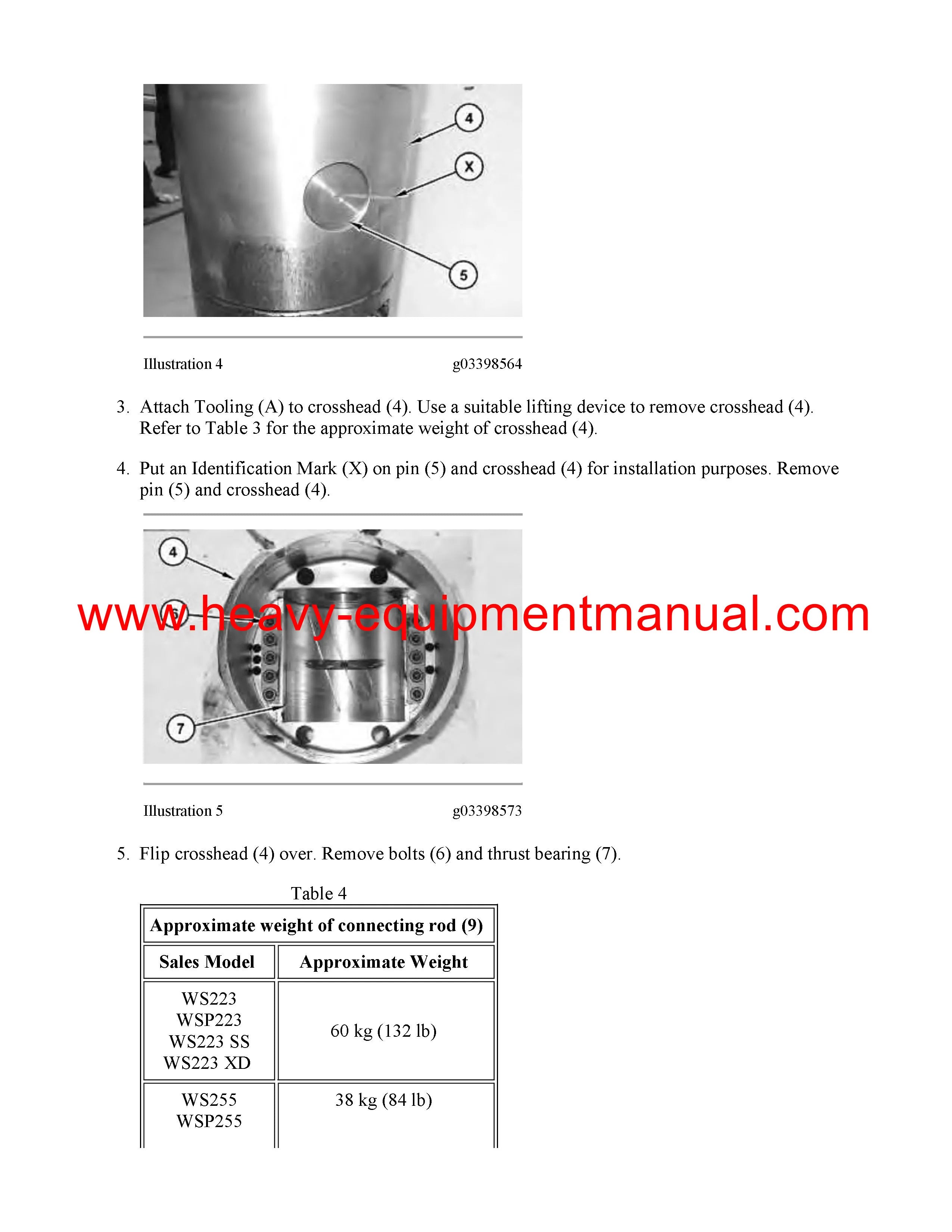 4

X

5

Illustration 4 g03398564

3. Attach Tooling (A) to crosshead (4). Use a suitable lifting device to remove crosshead (4). Refer to Table 3 for the approximate weight of crosshead (4).

4. Put an Identification Mark (X) on pin (5) and crosshead (4) for installation purposes. Remove pin (5) and crosshead (4).

4

6

7

www.heavy-equipmentmanual.com

Illustration 5 g03398573

5. Flip crosshead (4) over. Remove bolts (6) and thrust bearing (7).

Table 4

| Approximate weight of connecting rod (9) | |
|---|---|
| Sales Model | Approximate Weight |
| WS223 WSP223 WS223 SS WS223 XD | 60 kg (132 lb) |
| WS255 WSP255 | 38 kg (84 lb) |