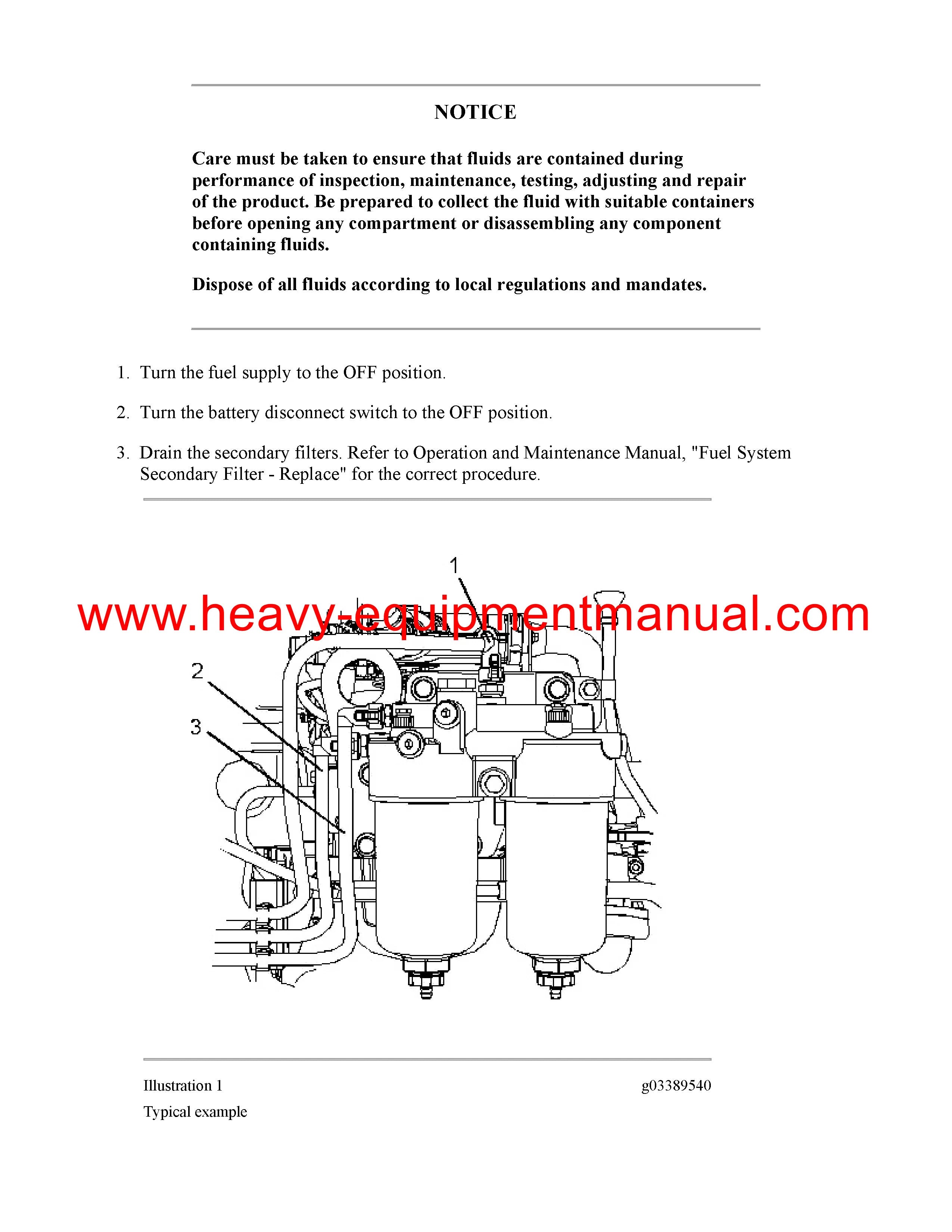 NOTICE

Care must be taken to ensure that fluids are contained during performance of inspection, maintenance, testing, adjusting and repair of the product. Be prepared to collect the fluid with suitable containers before opening any compartment or disassembling any component containing fluids.

Dispose of all fluids according to local regulations and mandates.

1. Turn the fuel supply to the OFF position.

2. Turn the battery disconnect switch to the OFF position.

3. Drain the secondary filters. Refer to Operation and Maintenance Manual, "Fuel System Secondary Filter - Replace" for the correct procedure.

1

www.heavy-equipmentmanual.com

2

3

Illustration 1

g03389540

Typical example