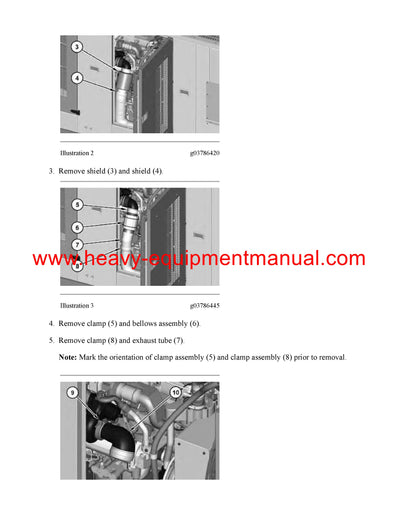 3

4

Illustration 2 g03786420

3. Remove shield (3) and shield (4).

5

6

7

8

www.heavy-equipmentmanual.com

Illustration 3 g03786445

4. Remove clamp (5) and bellows assembly (6).

5. Remove clamp (8) and exhaust tube (7).

Note: Mark the orientation of clamp assembly (5) and clamp assembly (8) prior to removal.

9

10