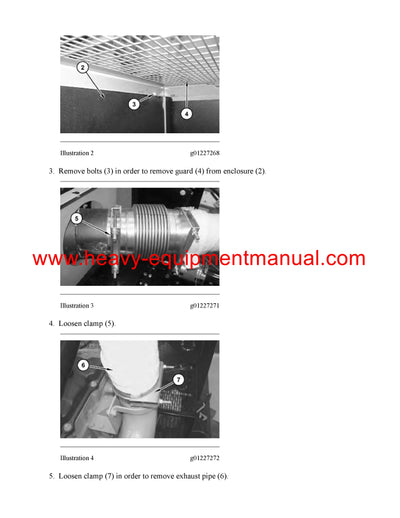 2

3

4

Illustration 2 g01227268

3. Remove bolts (3) in order to remove guard (4) from enclosure (2).

5

www.heavy-equipmentmanual.com

Illustration 3 g01227271

4. Loosen clamp (5).

6

7

Illustration 4 g01227272

5. Loosen clamp (7) in order to remove exhaust pipe (6).