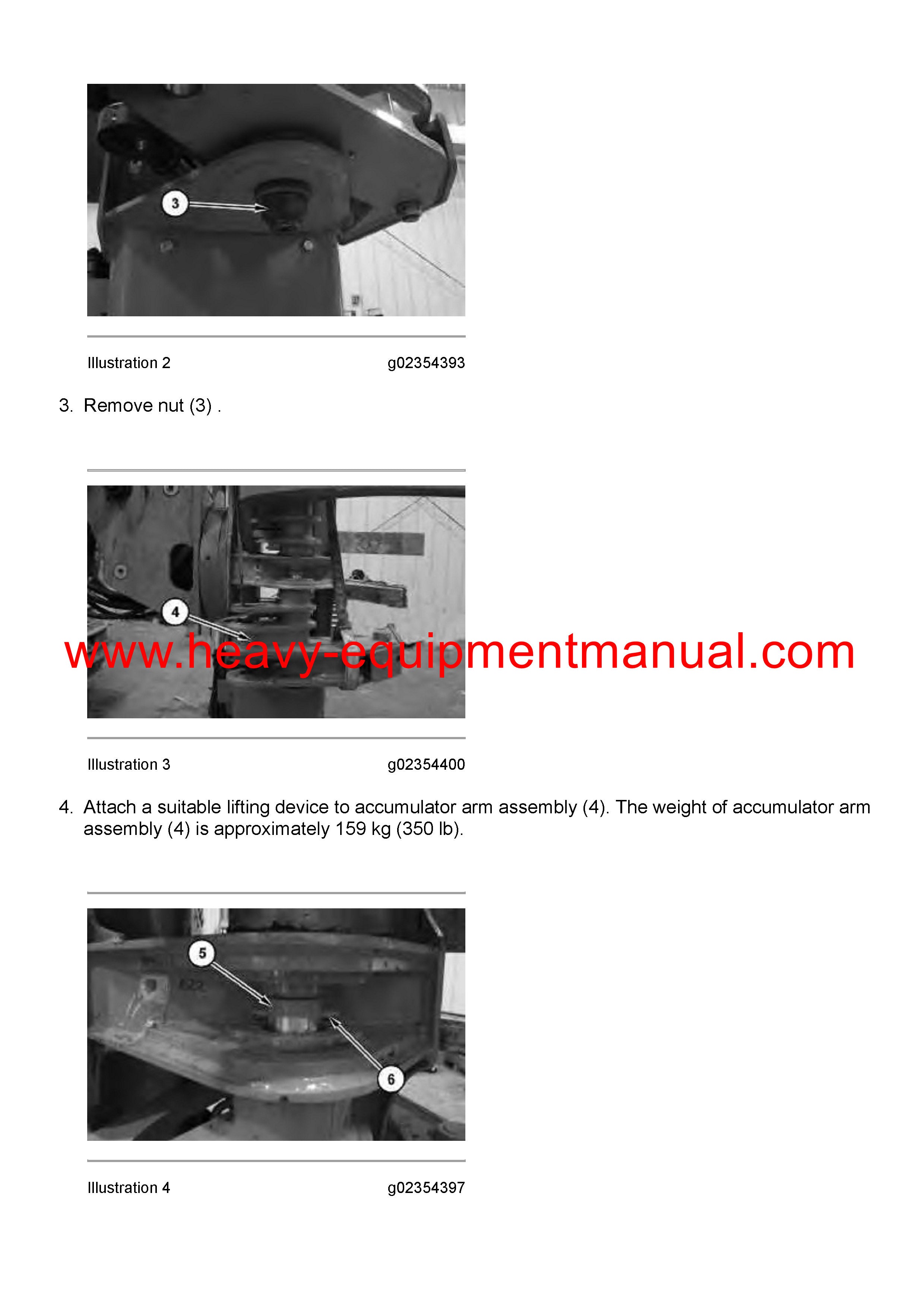 3

Illustration 2 g02354393

3. Remove nut (3) .

4

www.heavy-equipmentmanual.com

Illustration 3 g02354400

4. Attach a suitable lifting device to accumulator arm assembly (4). The weight of accumulator arm assembly (4) is approximately 159 kg (350 lb).

5

6

Illustration 4 g02354397