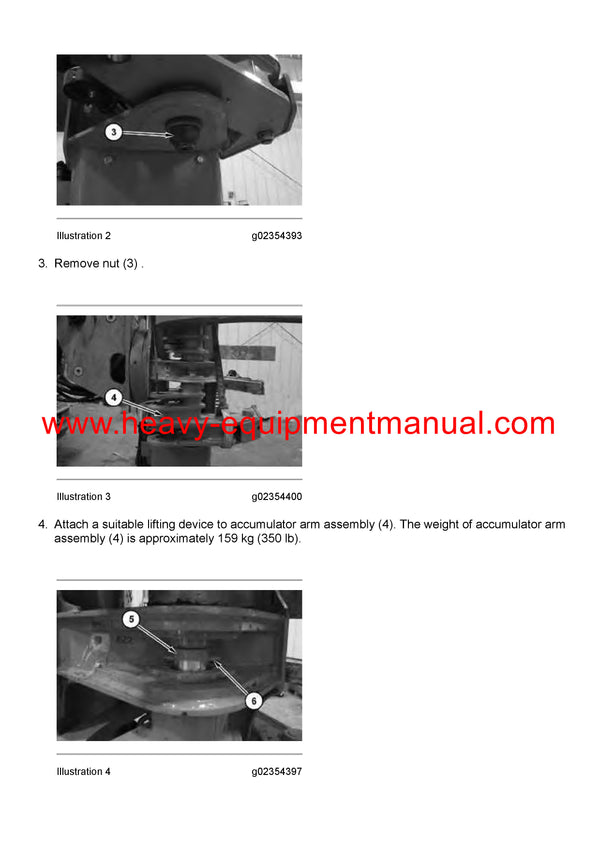 3

Illustration 2 g02354393

3. Remove nut (3) .

4

www.heavy-equipmentmanual.com

Illustration 3 g02354400

4. Attach a suitable lifting device to accumulator arm assembly (4). The weight of accumulator arm assembly (4) is approximately 159 kg (350 lb).

5

6

Illustration 4 g02354397