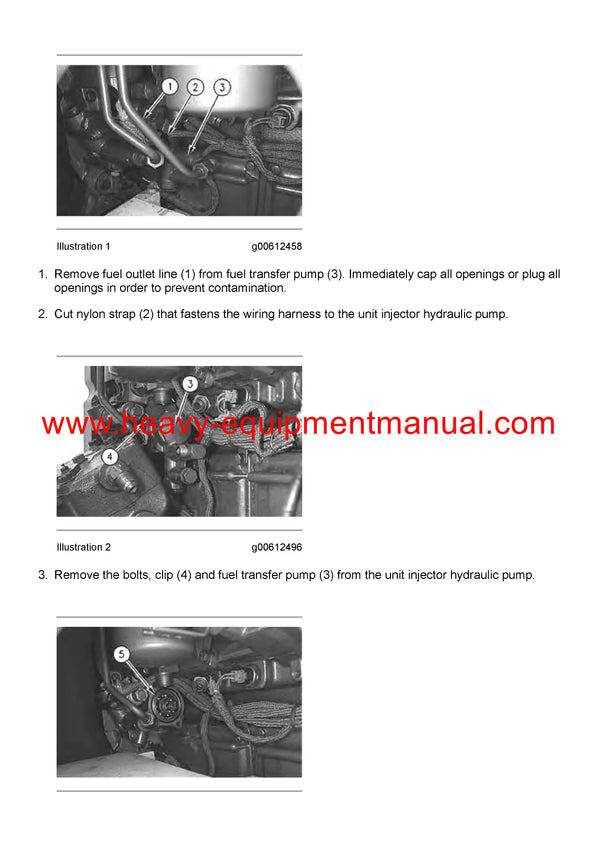 1
2
3

Illustration 1 g00612458

1. Remove fuel outlet line (1) from fuel transfer pump (3). Immediately cap all openings or plug all openings in order to prevent contamination.

2. Cut nylon strap (2) that fastens the wiring harness to the unit injector hydraulic pump.

3
4

www.heavy-equipmentmanual.com

Illustration 2 g00612496

3. Remove the bolts, clip (4) and fuel transfer pump (3) from the unit injector hydraulic pump.

5