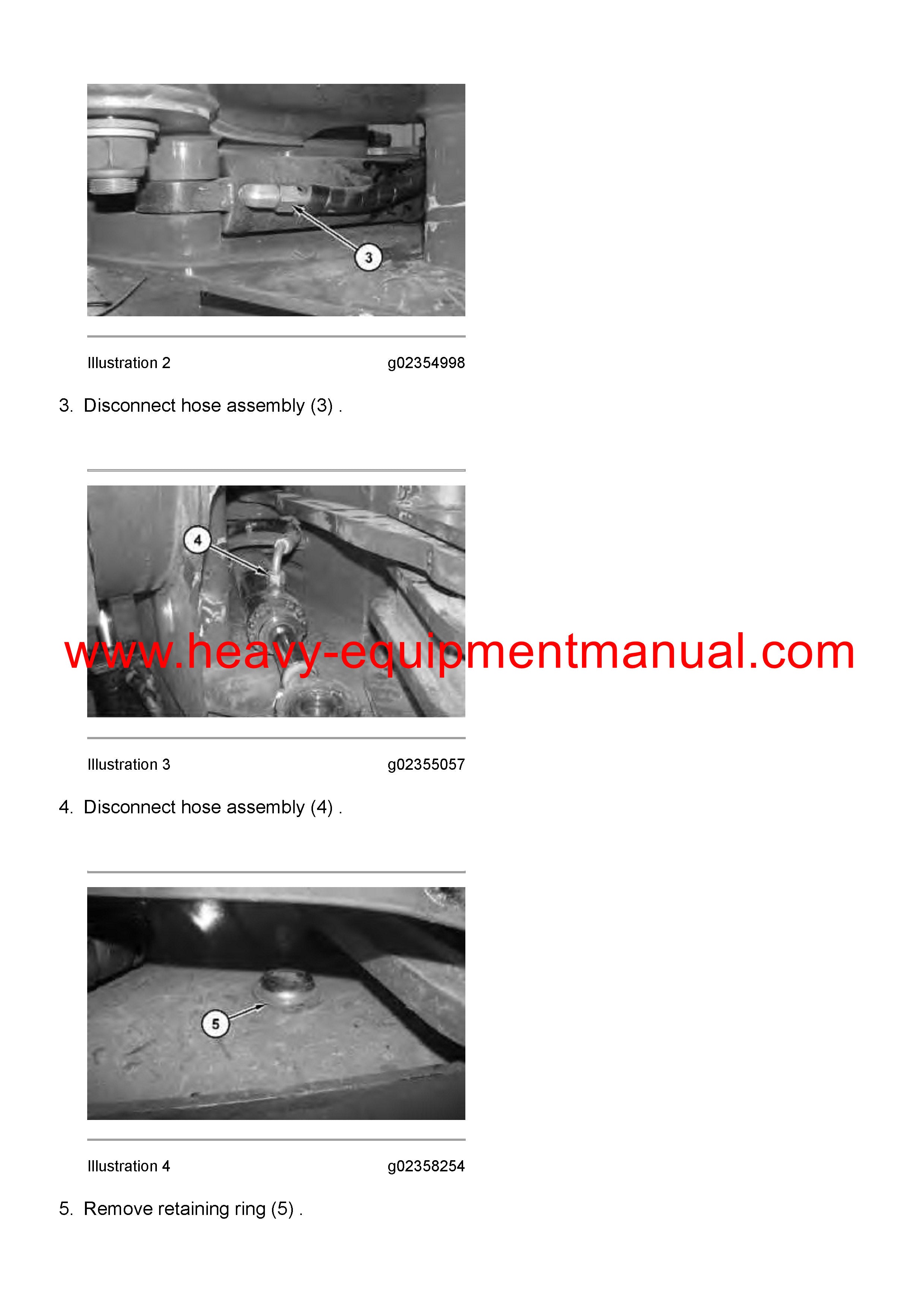 3

Illustration 2 g02354998

3. Disconnect hose assembly (3) .

4

www.heavy-equipmentmanual.com

Illustration 3 g02355057

4. Disconnect hose assembly (4) .

5

Illustration 4 g02358254

5. Remove retaining ring (5) .