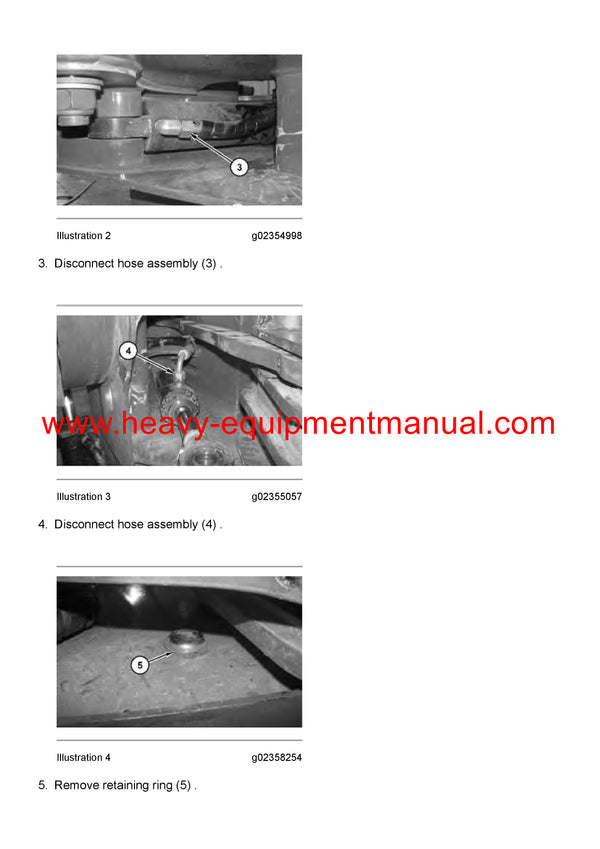 3

Illustration 2 g02354998

3. Disconnect hose assembly (3) .

4

www.heavy-equipmentmanual.com

Illustration 3 g02355057

4. Disconnect hose assembly (4) .

5

Illustration 4 g02358254

5. Remove retaining ring (5) .