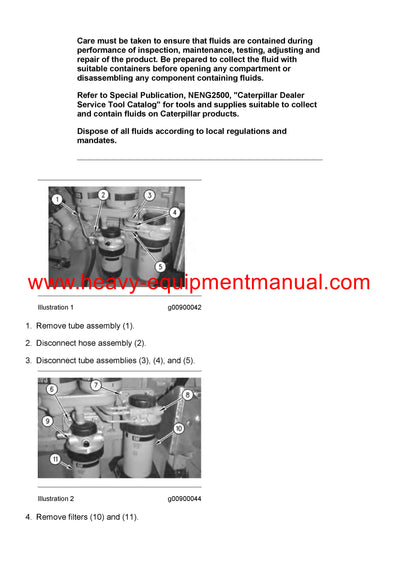 Care must be taken to ensure that fluids are contained during performance of inspection, maintenance, testing, adjusting and repair of the product. Be prepared to collect the fluid with suitable containers before opening any compartment or disassembling any component containing fluids.

Refer to Special Publication, NENG2500, "Caterpillar Dealer Service Tool Catalog" for tools and supplies suitable to collect and contain fluids on Caterpillar products.

Dispose of all fluids according to local regulations and mandates.

1
2
3
4
5

www.heavy-equipmentmanual.com

Illustration 1 g00900042

1. Remove tube assembly (1).

2. Disconnect hose assembly (2).

3. Disconnect tube assemblies (3), (4), and (5).

6
7
8
9
10
11

Illustration 2 g00900044

4. Remove filters (10) and (11).