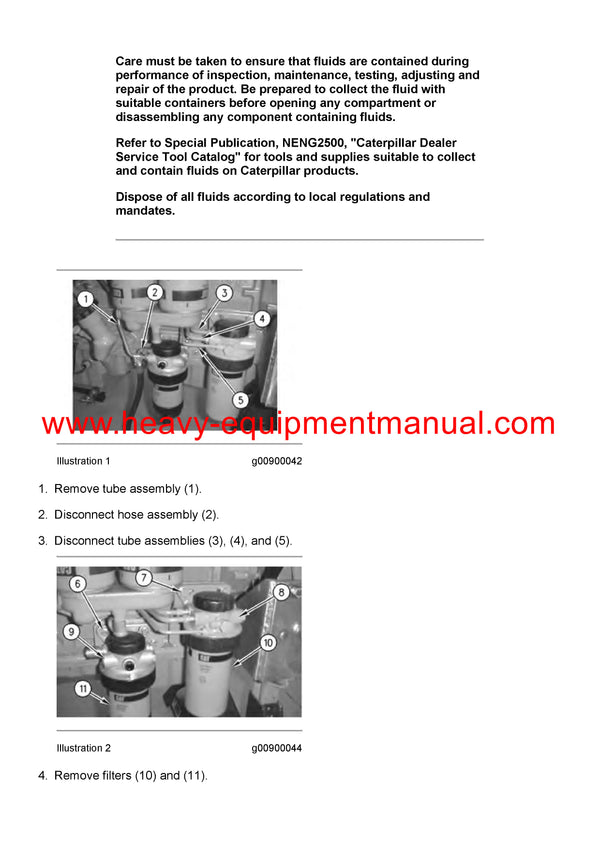 Care must be taken to ensure that fluids are contained during performance of inspection, maintenance, testing, adjusting and repair of the product. Be prepared to collect the fluid with suitable containers before opening any compartment or disassembling any component containing fluids.

Refer to Special Publication, NENG2500, "Caterpillar Dealer Service Tool Catalog" for tools and supplies suitable to collect and contain fluids on Caterpillar products.

Dispose of all fluids according to local regulations and mandates.

1 2 3 4 5

www.heavy-equipmentmanual.com

Illustration 1 g00900042

1. Remove tube assembly (1).

2. Disconnect hose assembly (2).

3. Disconnect tube assemblies (3), (4), and (5).

6 7 8 9 10 11

Illustration 2 g00900044

4. Remove filters (10) and (11).