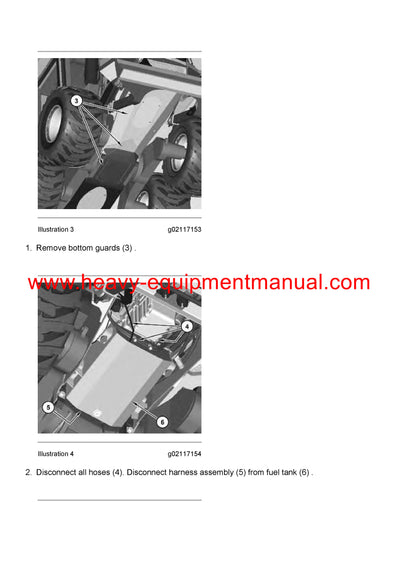 3

Illustration 3 g02117153

1. Remove bottom guards (3) .

www.heavy-equipmentmanual.com

4

5

6

Illustration 4 g02117154

2. Disconnect all hoses (4). Disconnect harness assembly (5) from fuel tank (6) .