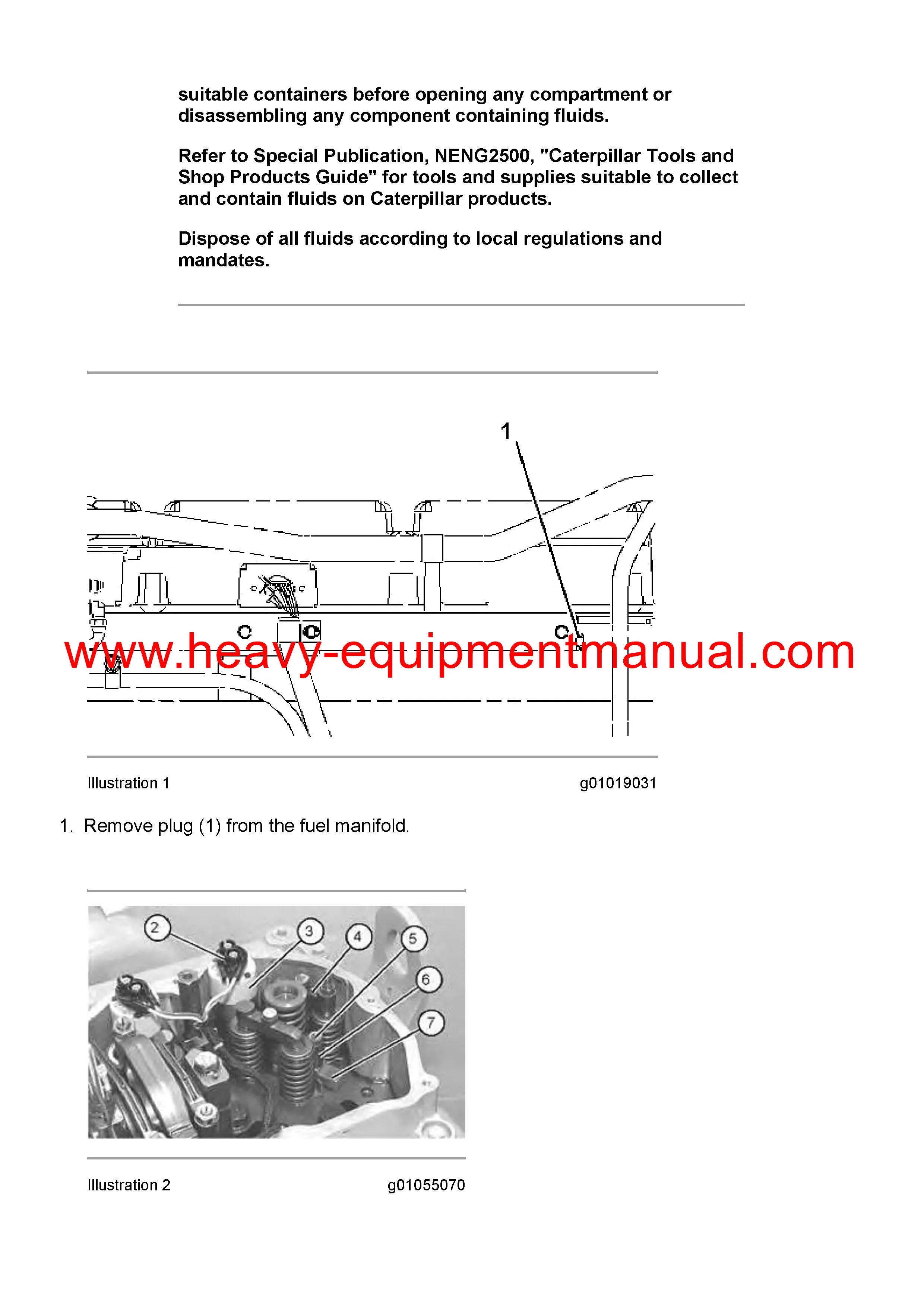 suitable containers before opening any compartment or disassembling any component containing fluids.

Refer to Special Publication, NENG2500, "Caterpillar Tools and Shop Products Guide" for tools and supplies suitable to collect and contain fluids on Caterpillar products.

Dispose of all fluids according to local regulations and mandates.

1

www.heavy-equipmentmanual.com

Illustration 1 g01019031

1. Remove plug (1) from the fuel manifold.

2
3
4
5
6
7

Illustration 2 g01055070