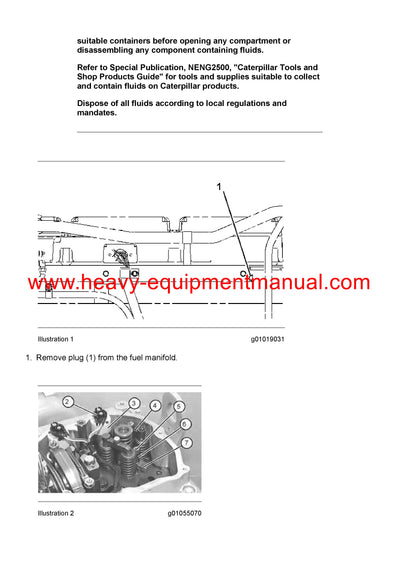 suitable containers before opening any compartment or disassembling any component containing fluids.

Refer to Special Publication, NENG2500, "Caterpillar Tools and Shop Products Guide" for tools and supplies suitable to collect and contain fluids on Caterpillar products.

Dispose of all fluids according to local regulations and mandates.

1

www.heavy-equipmentmanual.com

Illustration 1 g01019031

1. Remove plug (1) from the fuel manifold.

2 3 4 5 6 7

Illustration 2 g01055070