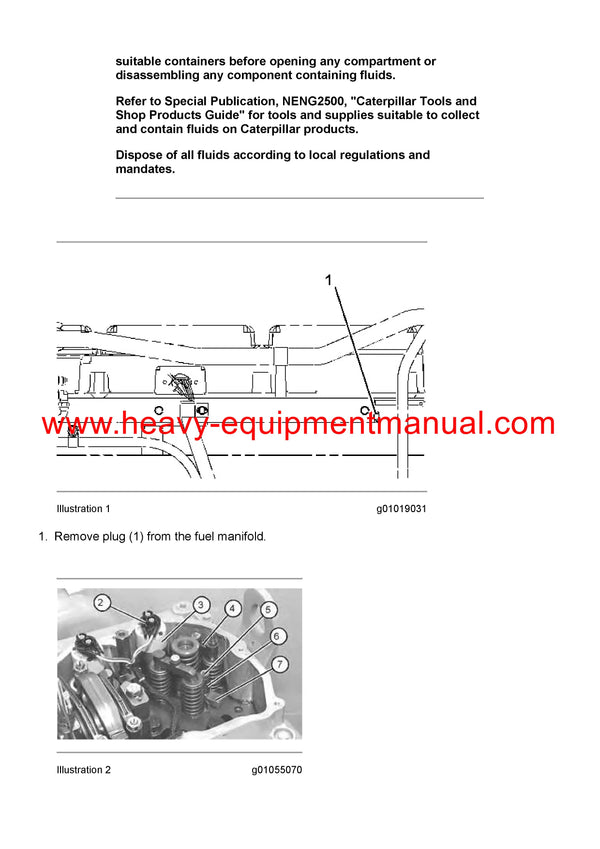 suitable containers before opening any compartment or disassembling any component containing fluids.

Refer to Special Publication, NENG2500, "Caterpillar Tools and Shop Products Guide" for tools and supplies suitable to collect and contain fluids on Caterpillar products.

Dispose of all fluids according to local regulations and mandates.

1

www.heavy-equipmentmanual.com

Illustration 1 g01019031

1. Remove plug (1) from the fuel manifold.

2
3
4
5
6
7

Illustration 2 g01055070