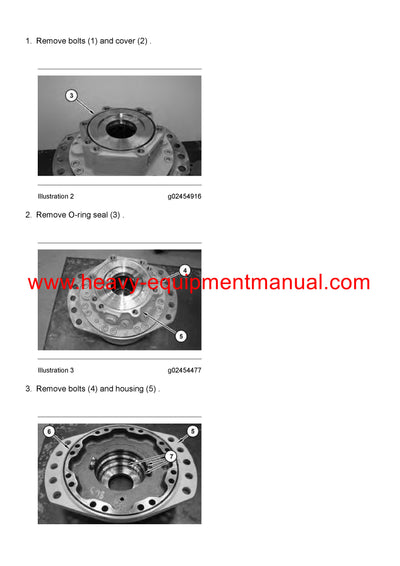 1. Remove bolts (1) and cover (2) .

3

Illustration 2 g02454916

2. Remove O-ring seal (3) .

4

5

www.heavy-equipmentmanual.com

Illustration 3 g02454477

3. Remove bolts (4) and housing (5) .

6

5

7