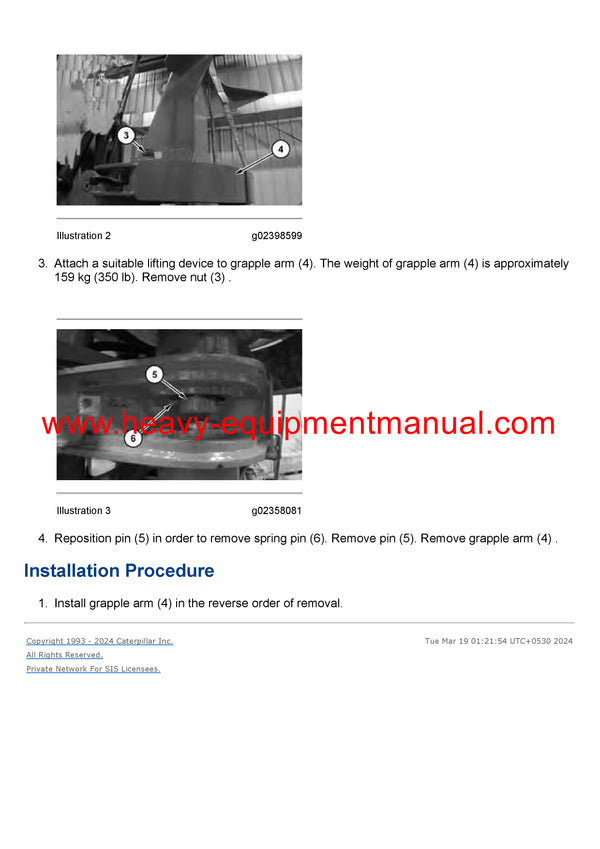 3

4

Illustration 2 g02398599

3. Attach a suitable lifting device to grapple arm (4). The weight of grapple arm (4) is approximately 159 kg (350 lb). Remove nut (3) .

5

6

www.heavy-equipmentmanual.com

Illustration 3 g02358081

4. Reposition pin (5) in order to remove spring pin (6). Remove pin (5). Remove grapple arm (4) .

Installation Procedure

1. Install grapple arm (4) in the reverse order of removal.

Copyright 1993 - 2024 Caterpillar Inc.
All Rights Reserved.
Private Network For SIS Licensees.

Tue Mar 19 01:21:54 UTC+0530 2024