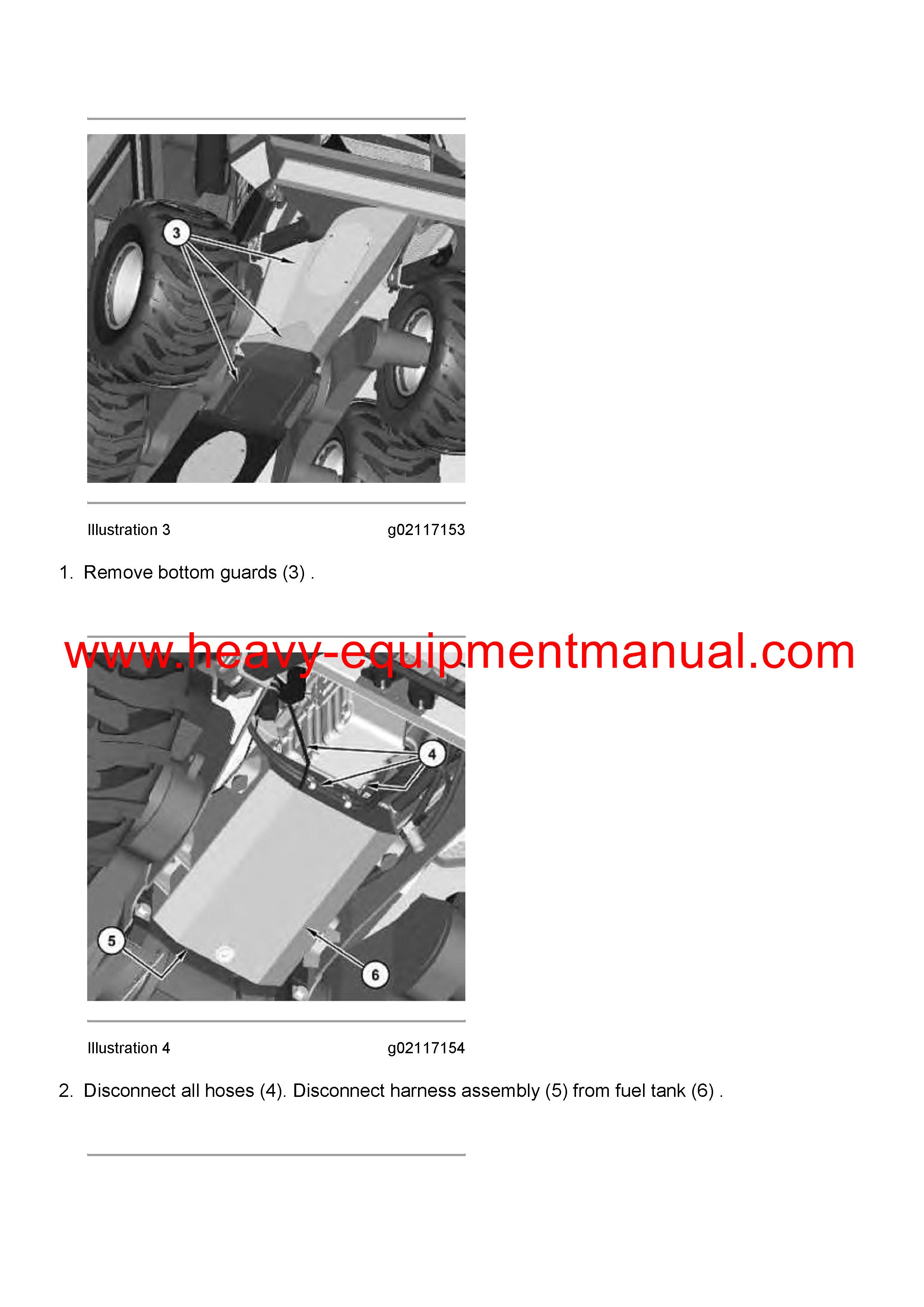 3

Illustration 3 g02117153

1. Remove bottom guards (3) .

www.heavy-equipmentmanual.com

4

5

6

Illustration 4 g02117154

2. Disconnect all hoses (4). Disconnect harness assembly (5) from fuel tank (6) .