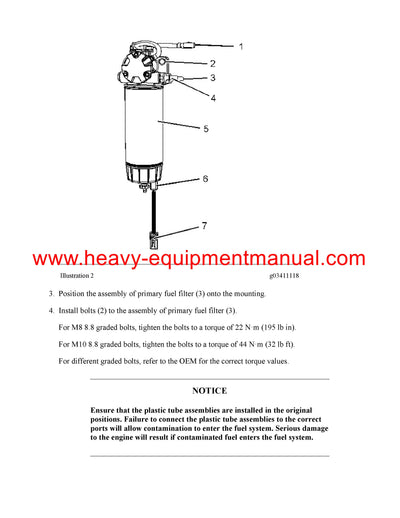 1
2
3
4
5
6
7

www.heavy-equipmentmanual.com

Illustration 2 g03411118

3. Position the assembly of primary fuel filter (3) onto the mounting.

4. Install bolts (2) to the assembly of primary fuel filter (3).

For M8 8.8 graded bolts, tighten the bolts to a torque of 22 N·m (195 lb in).

For M10 8.8 graded bolts, tighten the bolts to a torque of 44 N·m (32 lb ft).

For different graded bolts, refer to the OEM for the correct torque values.

NOTICE

Ensure that the plastic tube assemblies are installed in the original positions. Failure to connect the plastic tube assemblies to the correct ports will allow contamination to enter the fuel system. Serious damage to the engine will result if contaminated fuel enters the fuel system.