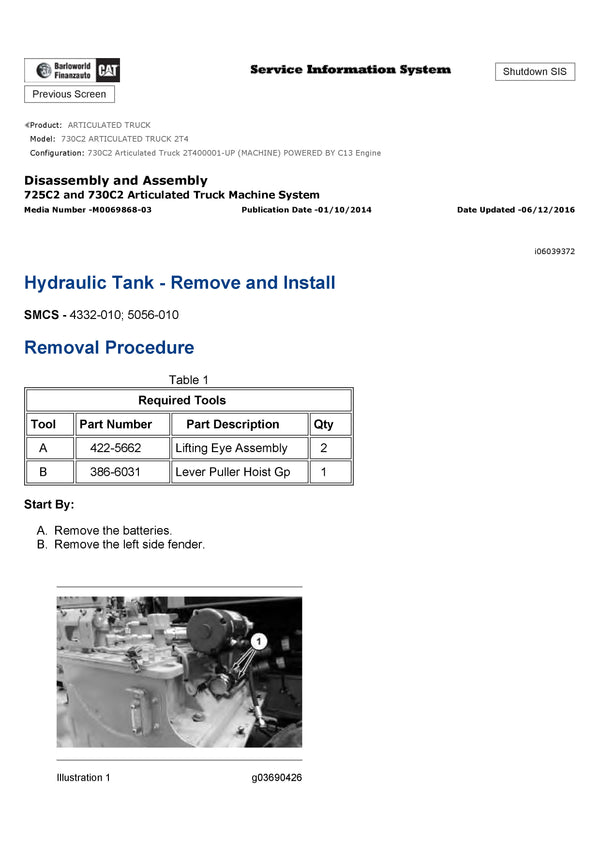 Barloworld Finanzauto CAT

Service Information System

Shutdown SIS

Previous Screen

Product: ARTICULATED TRUCK
Model: 730C2 ARTICULATED TRUCK 2T4
Configuration: 730C2 Articulated Truck 2T400001-UP (MACHINE) POWERED BY C13 Engine

Disassembly and Assembly
725C2 and 730C2 Articulated Truck Machine System
Media Number -M0069868-03 Publication Date -01/10/2014 Date Updated -06/12/2016

i06039372

Hydraulic Tank - Remove and Install

SMCS - 4332-010; 5056-010

Removal Procedure

Table 1

| Required Tools | | | |
|---|---|---|---|
| Tool | Part Number | Part Description | Qty |
| A | 422-5662 | Lifting Eye Assembly | 2 |
| B | 386-6031 | Lever Puller Hoist Gp | 1 |

Start By:

A. Remove the batteries.
B. Remove the left side fender.

1

Illustration 1 g03690426