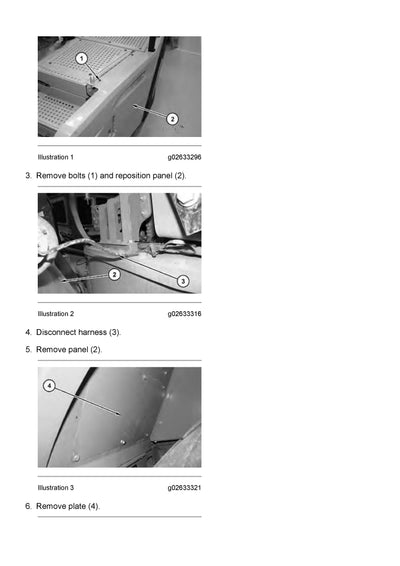 1

2

Illustration 1 g02633296

3. Remove bolts (1) and reposition panel (2).

2

3

Illustration 2 g02633316

4. Disconnect harness (3).

5. Remove panel (2).

4

Illustration 3 g02633321

6. Remove plate (4).