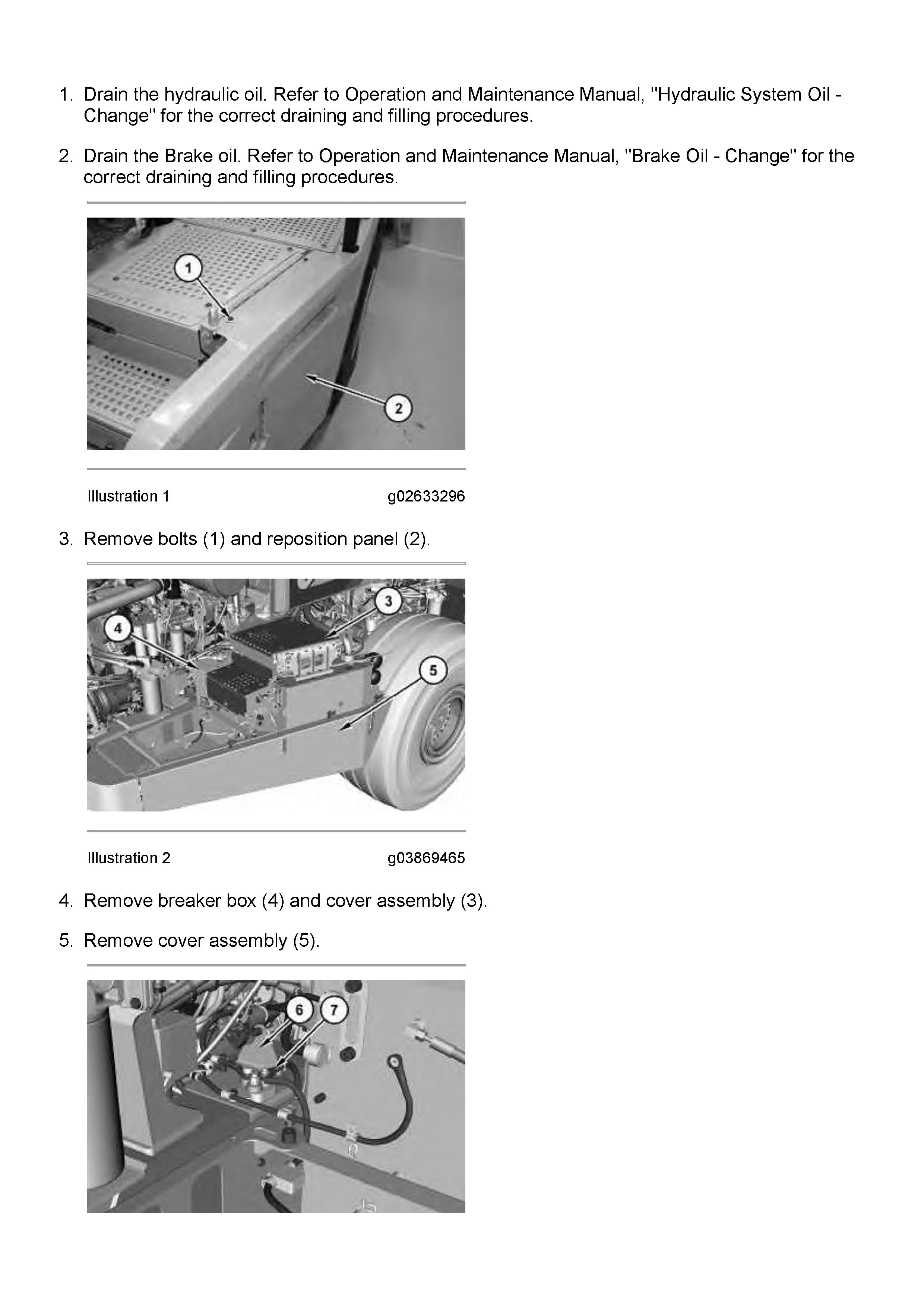 1. Drain the hydraulic oil. Refer to Operation and Maintenance Manual, "Hydraulic System Oil - Change" for the correct draining and filling procedures.

2. Drain the Brake oil. Refer to Operation and Maintenance Manual, "Brake Oil - Change" for the correct draining and filling procedures.

1

2

Illustration 1 g02633296

3. Remove bolts (1) and reposition panel (2).

3

4

5

Illustration 2 g03869465

4. Remove breaker box (4) and cover assembly (3).

5. Remove cover assembly (5).

6

7