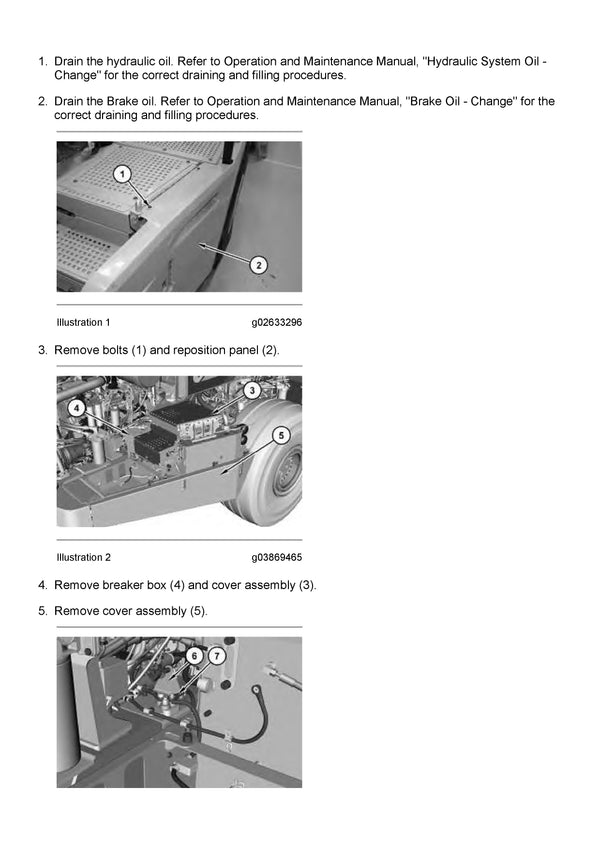 1. Drain the hydraulic oil. Refer to Operation and Maintenance Manual, "Hydraulic System Oil - Change" for the correct draining and filling procedures.

2. Drain the Brake oil. Refer to Operation and Maintenance Manual, "Brake Oil - Change" for the correct draining and filling procedures.

1

2

Illustration 1 g02633296

3. Remove bolts (1) and reposition panel (2).

3

4

5

Illustration 2 g03869465

4. Remove breaker box (4) and cover assembly (3).

5. Remove cover assembly (5).

6

7