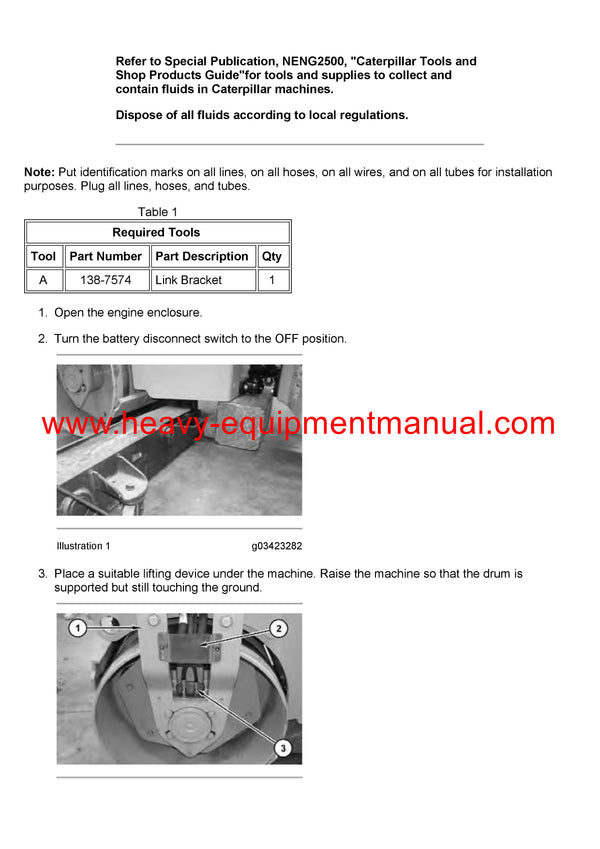 Refer to Special Publication, NENG2500, "Caterpillar Tools and Shop Products Guide"for tools and supplies to collect and contain fluids in Caterpillar machines.

Dispose of all fluids according to local regulations.

Note: Put identification marks on all lines, on all hoses, on all wires, and on all tubes for installation purposes. Plug all lines, hoses, and tubes.

Table 1

| Required Tools | | | |
|---|---|---|---|
| Tool | Part Number | Part Description | Qty |
| A | 138-7574 | Link Bracket | 1 |

1. Open the engine enclosure.

2. Turn the battery disconnect switch to the OFF position.

www.heavy-equipmentmanual.com

Illustration 1 g03423282

3. Place a suitable lifting device under the machine. Raise the machine so that the drum is supported but still touching the ground.

1
2
3