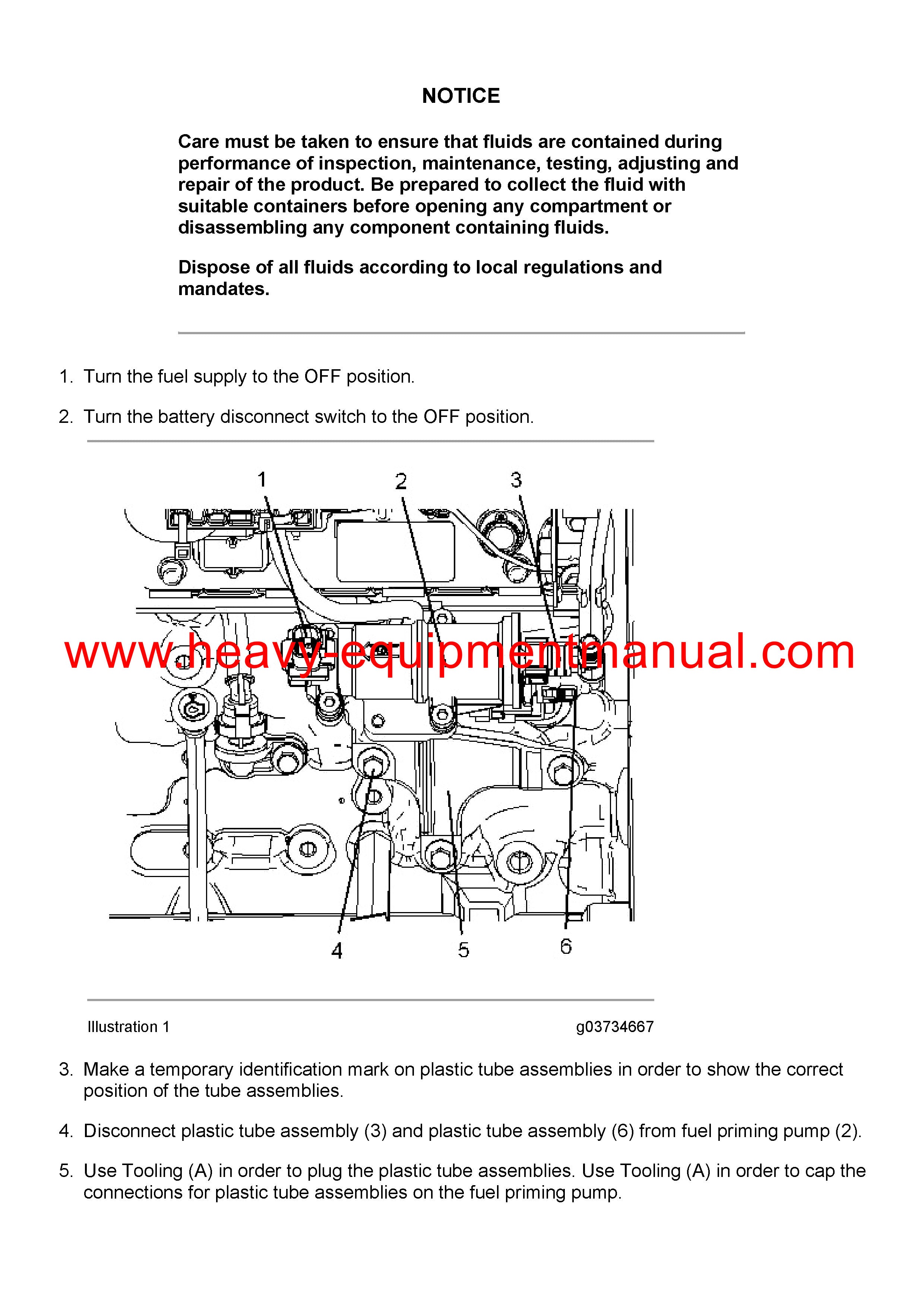 NOTICE

Care must be taken to ensure that fluids are contained during performance of inspection, maintenance, testing, adjusting and repair of the product. Be prepared to collect the fluid with suitable containers before opening any compartment or disassembling any component containing fluids.

Dispose of all fluids according to local regulations and mandates.

1. Turn the fuel supply to the OFF position.

2. Turn the battery disconnect switch to the OFF position.

1
2
3
www.heavy-equipmentmanual.com
4
5
6

Illustration 1

g03734667

3. Make a temporary identification mark on plastic tube assemblies in order to show the correct position of the tube assemblies.

4. Disconnect plastic tube assembly (3) and plastic tube assembly (6) from fuel priming pump (2).

5. Use Tooling (A) in order to plug the plastic tube assemblies. Use Tooling (A) in order to cap the connections for plastic tube assemblies on the fuel priming pump.