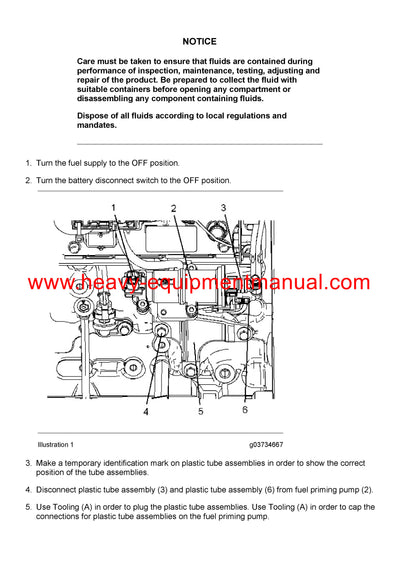 NOTICE

Care must be taken to ensure that fluids are contained during performance of inspection, maintenance, testing, adjusting and repair of the product. Be prepared to collect the fluid with suitable containers before opening any compartment or disassembling any component containing fluids.

Dispose of all fluids according to local regulations and mandates.

1. Turn the fuel supply to the OFF position.

2. Turn the battery disconnect switch to the OFF position.

1
2
3
www.heavy-equipmentmanual.com
4
5
6

Illustration 1

g03734667

3. Make a temporary identification mark on plastic tube assemblies in order to show the correct position of the tube assemblies.

4. Disconnect plastic tube assembly (3) and plastic tube assembly (6) from fuel priming pump (2).

5. Use Tooling (A) in order to plug the plastic tube assemblies. Use Tooling (A) in order to cap the connections for plastic tube assemblies on the fuel priming pump.