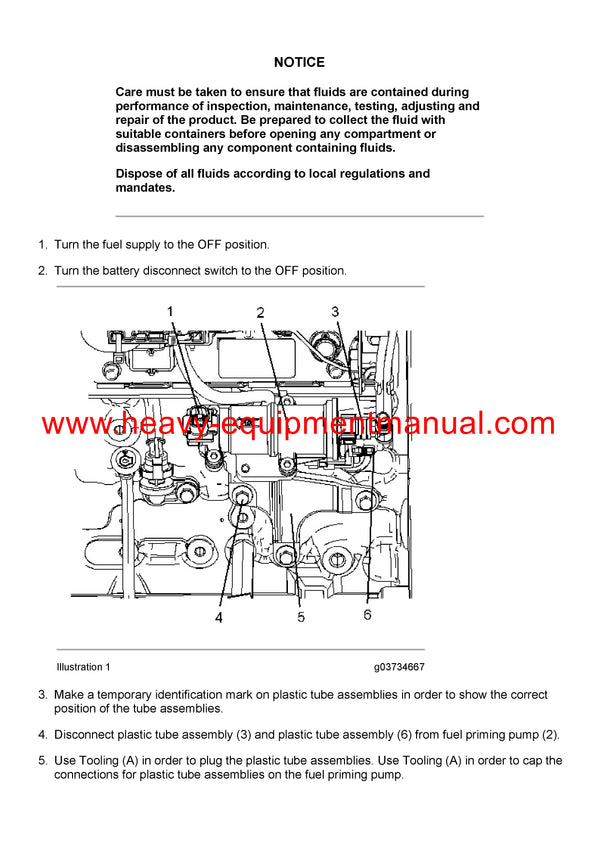 NOTICE

Care must be taken to ensure that fluids are contained during performance of inspection, maintenance, testing, adjusting and repair of the product. Be prepared to collect the fluid with suitable containers before opening any compartment or disassembling any component containing fluids.

Dispose of all fluids according to local regulations and mandates.

1. Turn the fuel supply to the OFF position.

2. Turn the battery disconnect switch to the OFF position.

1
2
3
www.heavy-equipmentmanual.com
4
5
6

Illustration 1

g03734667

3. Make a temporary identification mark on plastic tube assemblies in order to show the correct position of the tube assemblies.

4. Disconnect plastic tube assembly (3) and plastic tube assembly (6) from fuel priming pump (2).

5. Use Tooling (A) in order to plug the plastic tube assemblies. Use Tooling (A) in order to cap the connections for plastic tube assemblies on the fuel priming pump.