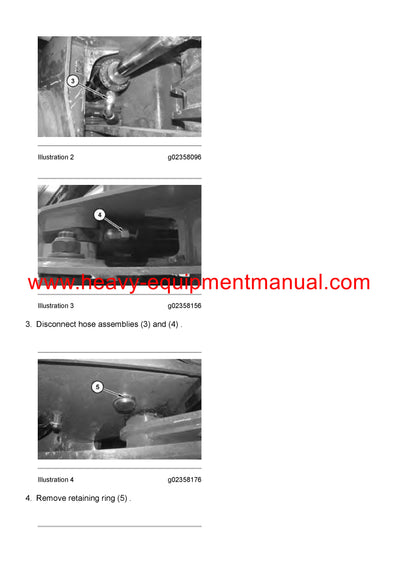 3

Illustration 2 g02358096

4

www.heavy-equipmentmanual.com

Illustration 3 g02358156

3. Disconnect hose assemblies (3) and (4) .

5

Illustration 4 g02358176

4. Remove retaining ring (5) .