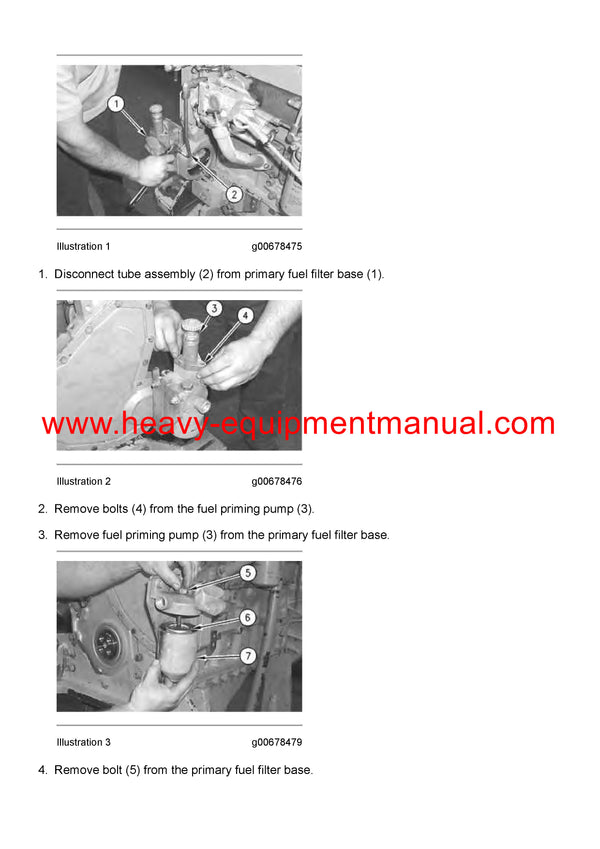 1

2

Illustration 1 g00678475

1. Disconnect tube assembly (2) from primary fuel filter base (1).

3

4

www.heavy-equipmentmanual.com

Illustration 2 g00678476

2. Remove bolts (4) from the fuel priming pump (3).

3. Remove fuel priming pump (3) from the primary fuel filter base.

5

6

7

Illustration 3 g00678479

4. Remove bolt (5) from the primary fuel filter base.