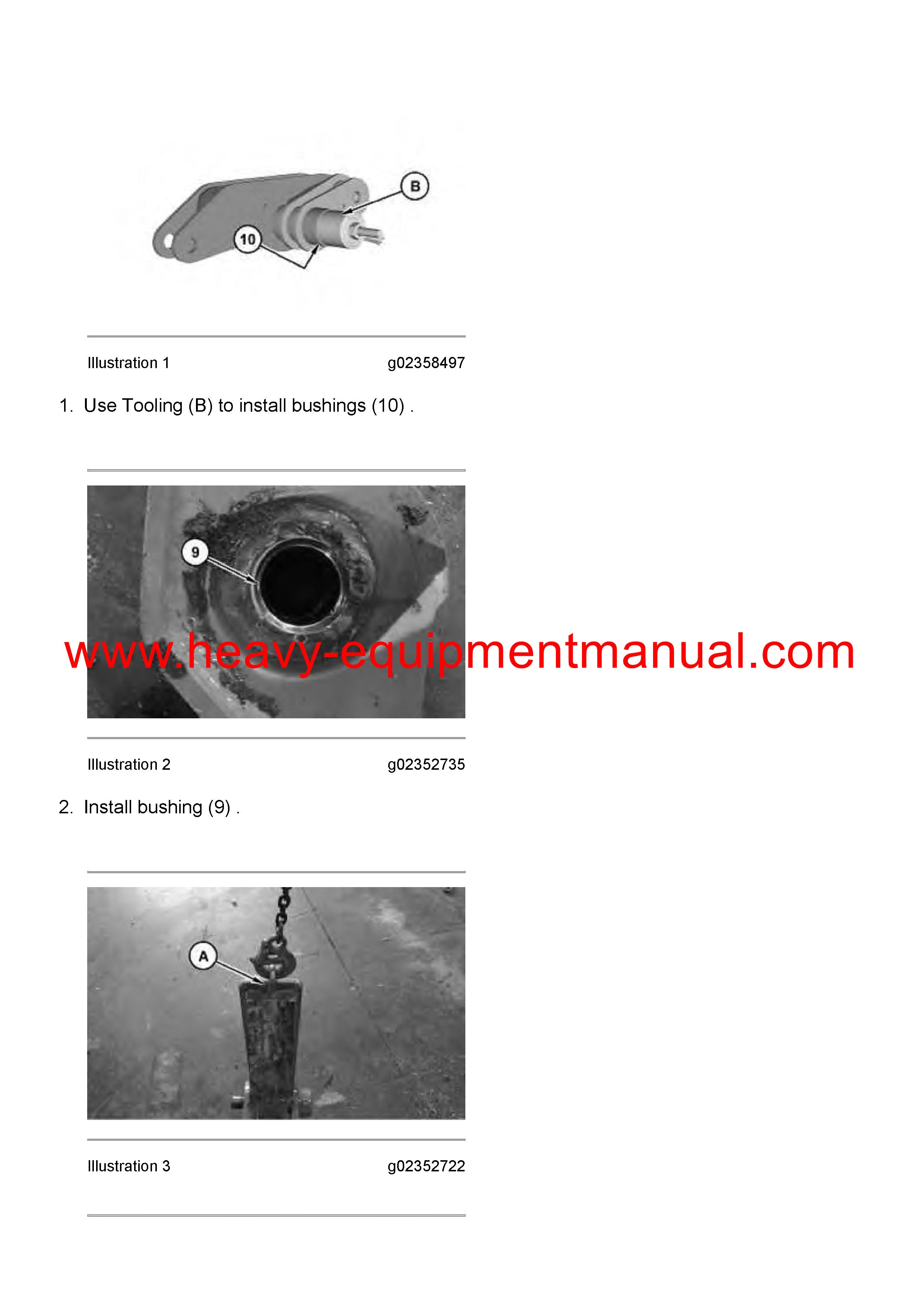 B

10

Illustration 1 g02358497

1. Use Tooling (B) to install bushings (10) .

9

www.heavy-equipmentmanual.com

Illustration 2 g02352735

2. Install bushing (9) .

A

Illustration 3 g02352722