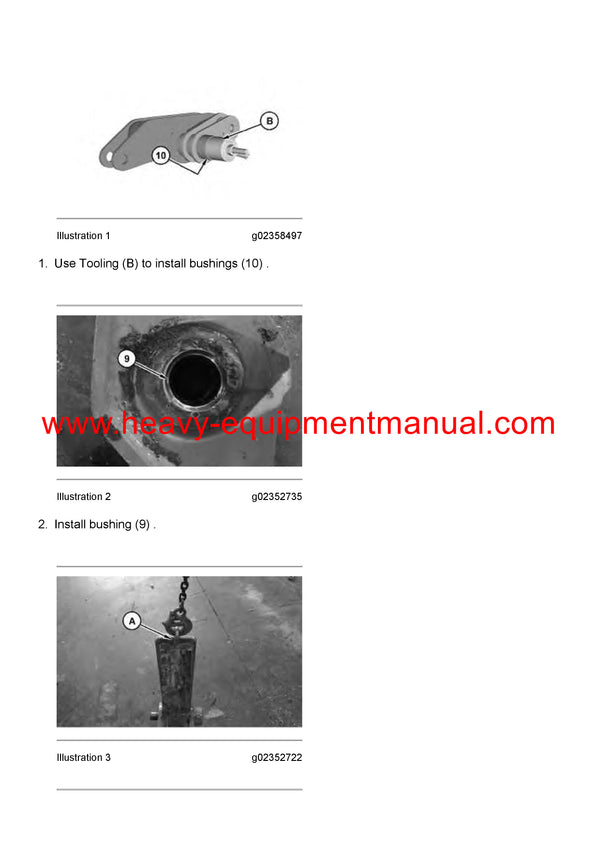 B

10

Illustration 1 g02358497

1. Use Tooling (B) to install bushings (10) .

9

www.heavy-equipmentmanual.com

Illustration 2 g02352735

2. Install bushing (9) .

A

Illustration 3 g02352722