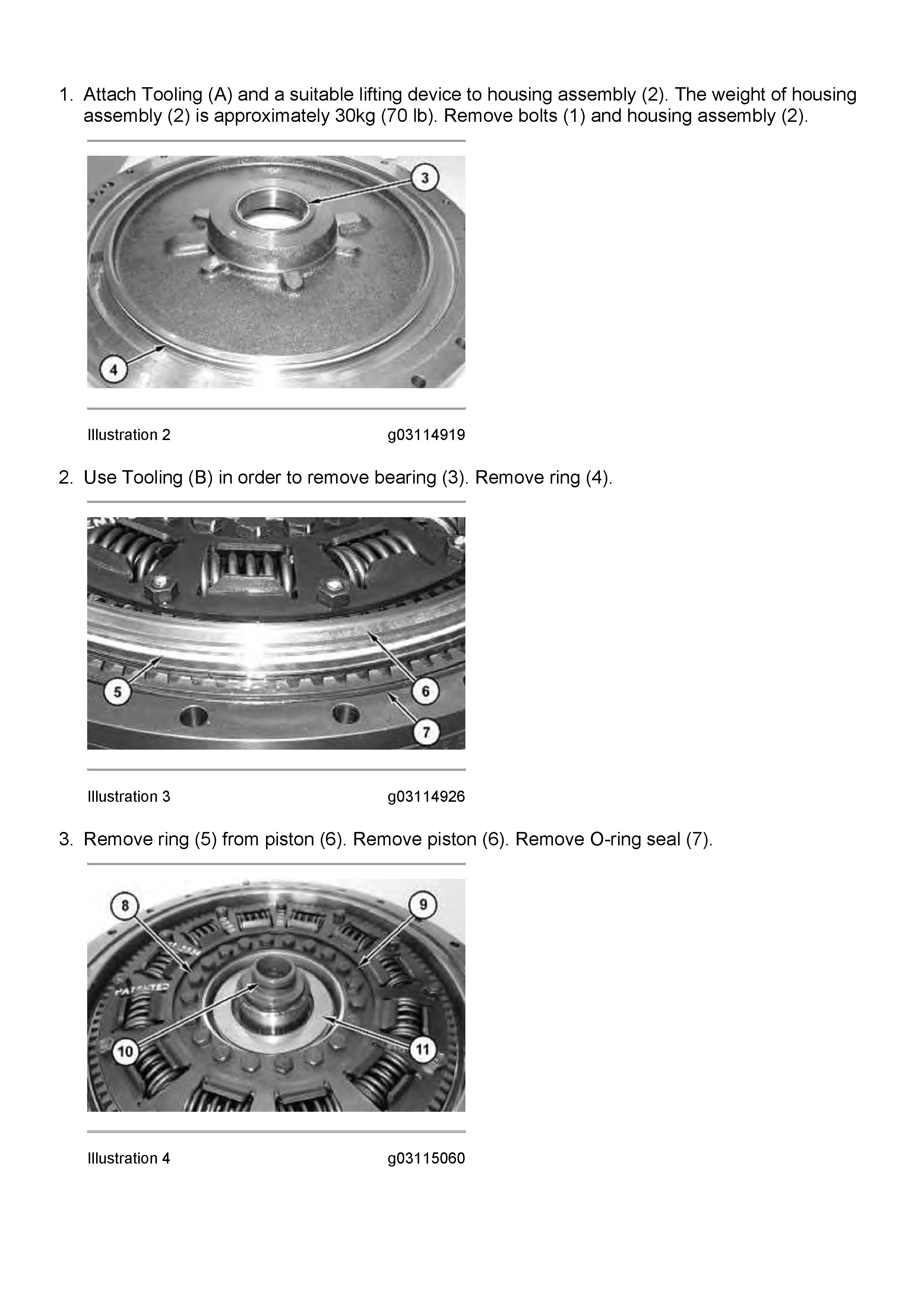 1. Attach Tooling (A) and a suitable lifting device to housing assembly (2). The weight of housing assembly (2) is approximately 30kg (70 lb). Remove bolts (1) and housing assembly (2).

3

4

Illustration 2 g03114919

2. Use Tooling (B) in order to remove bearing (3). Remove ring (4).

5

6

7

Illustration 3 g03114926

3. Remove ring (5) from piston (6). Remove piston (6). Remove O-ring seal (7).

8

9

PATENTED

10

11

Illustration 4 g03115060