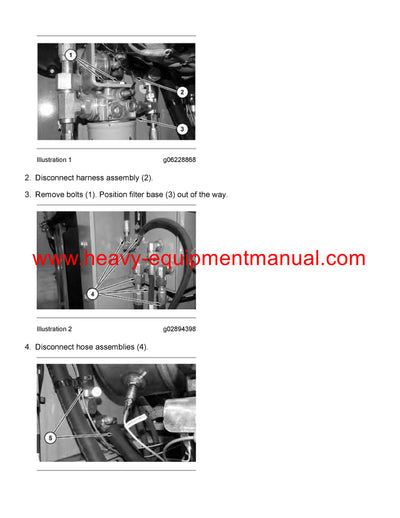 1

2

3

Illustration 1 g06228868

2. Disconnect harness assembly (2).

3. Remove bolts (1). Position filter base (3) out of the way.

www.heavy-equipmentmanual.com

4

Illustration 2 g02894398

4. Disconnect hose assemblies (4).

5