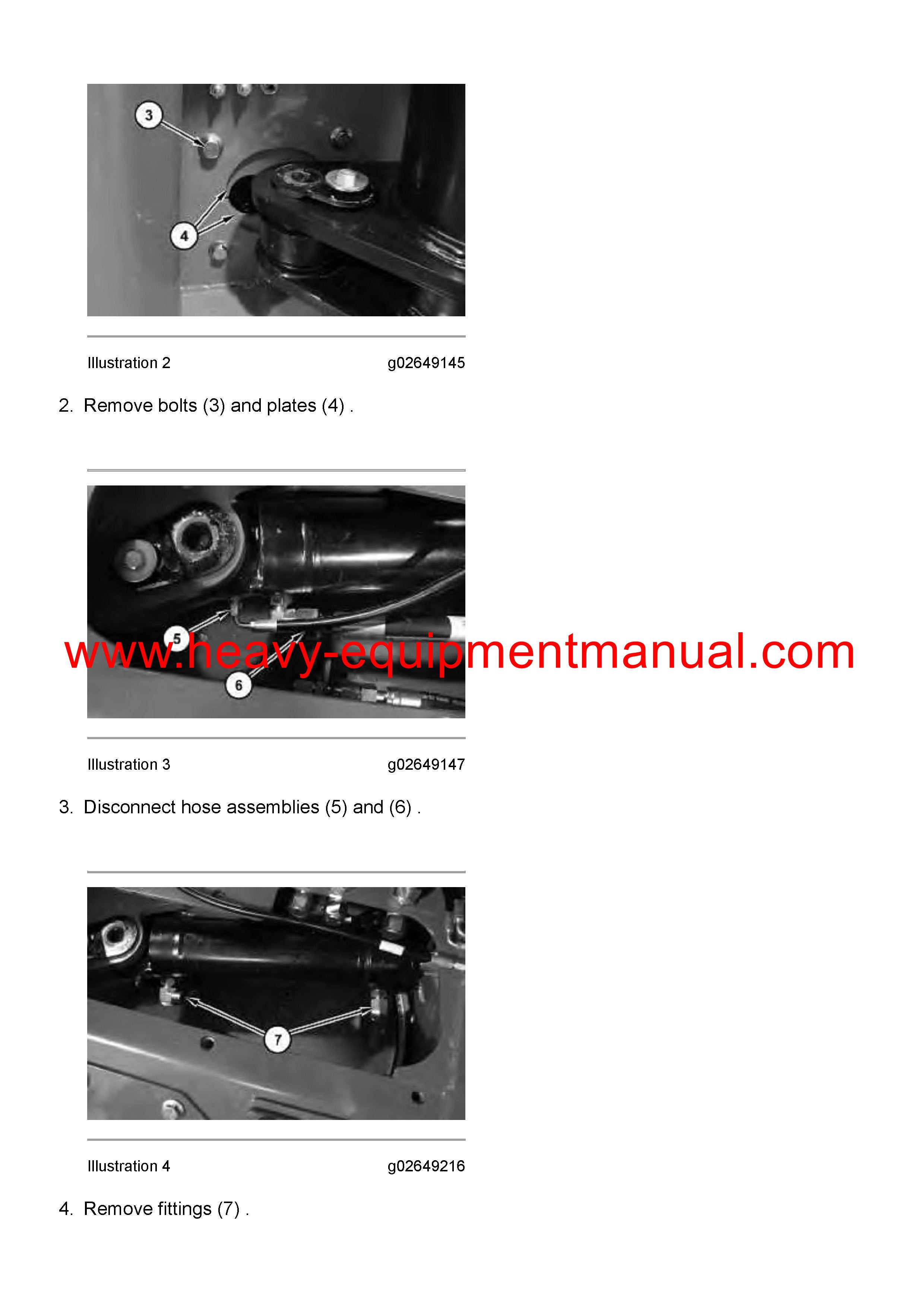 3

4

Illustration 2 g02649145

2. Remove bolts (3) and plates (4) .

5

6

www.heavy-equipmentmanual.com

Illustration 3 g02649147

3. Disconnect hose assemblies (5) and (6) .

7

Illustration 4 g02649216

4. Remove fittings (7) .