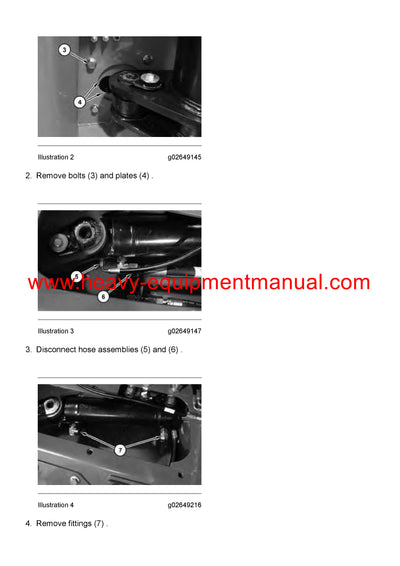 3

4

Illustration 2 g02649145

2. Remove bolts (3) and plates (4) .

5

6

www.heavy-equipmentmanual.com

Illustration 3 g02649147

3. Disconnect hose assemblies (5) and (6) .

7

Illustration 4 g02649216

4. Remove fittings (7) .