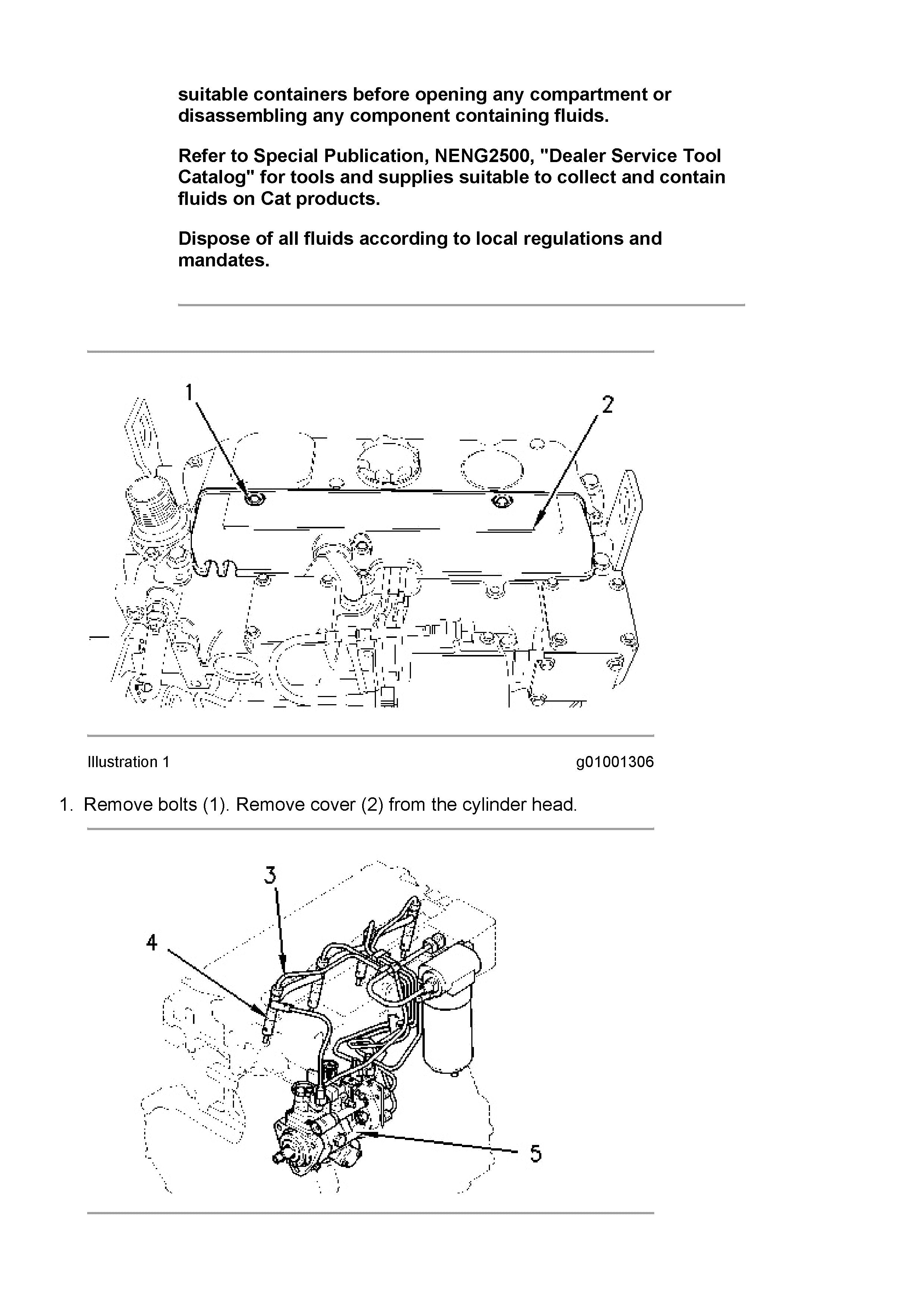 suitable containers before opening any compartment or disassembling any component containing fluids.

Refer to Special Publication, NENG2500, "Dealer Service Tool Catalog" for tools and supplies suitable to collect and contain fluids on Cat products.

Dispose of all fluids according to local regulations and mandates.

1

2

Illustration 1

g01001306

1. Remove bolts (1). Remove cover (2) from the cylinder head.

3

4

5