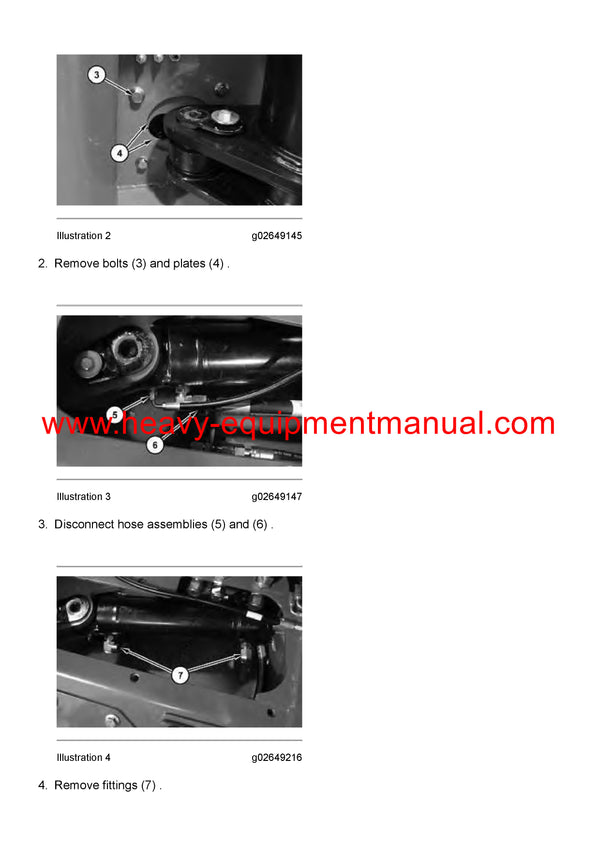 3

4

Illustration 2 g02649145

2. Remove bolts (3) and plates (4) .

5

6

www.heavy-equipmentmanual.com

Illustration 3 g02649147

3. Disconnect hose assemblies (5) and (6) .

7

Illustration 4 g02649216

4. Remove fittings (7) .