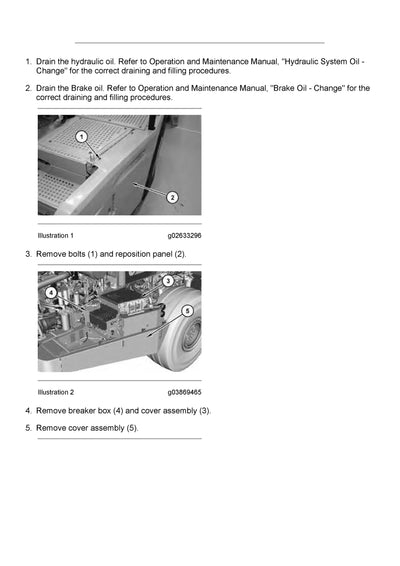 1. Drain the hydraulic oil. Refer to Operation and Maintenance Manual, "Hydraulic System Oil - Change" for the correct draining and filling procedures.

2. Drain the Brake oil. Refer to Operation and Maintenance Manual, "Brake Oil - Change" for the correct draining and filling procedures.

1

2

Illustration 1 g02633296

3. Remove bolts (1) and reposition panel (2).

3

4

5

Illustration 2 g03869465

4. Remove breaker box (4) and cover assembly (3).

5. Remove cover assembly (5).