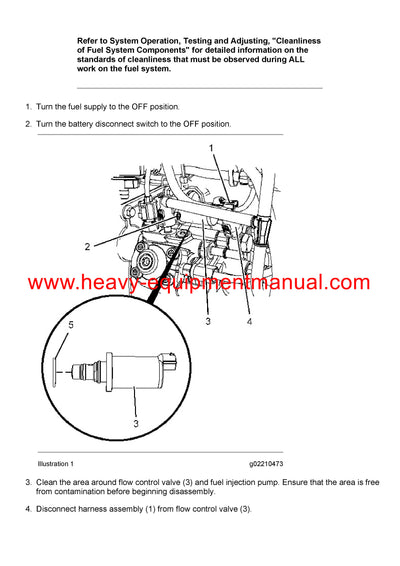 Refer to System Operation, Testing and Adjusting, "Cleanliness of Fuel System Components" for detailed information on the standards of cleanliness that must be observed during ALL work on the fuel system.

1. Turn the fuel supply to the OFF position.

2. Turn the battery disconnect switch to the OFF position.

1

2

www.heavy-equipmentmanual.com

3

4

5

3

Illustration 1

g02210473

3. Clean the area around flow control valve (3) and fuel injection pump. Ensure that the area is free from contamination before beginning disassembly.

4. Disconnect harness assembly (1) from flow control valve (3).