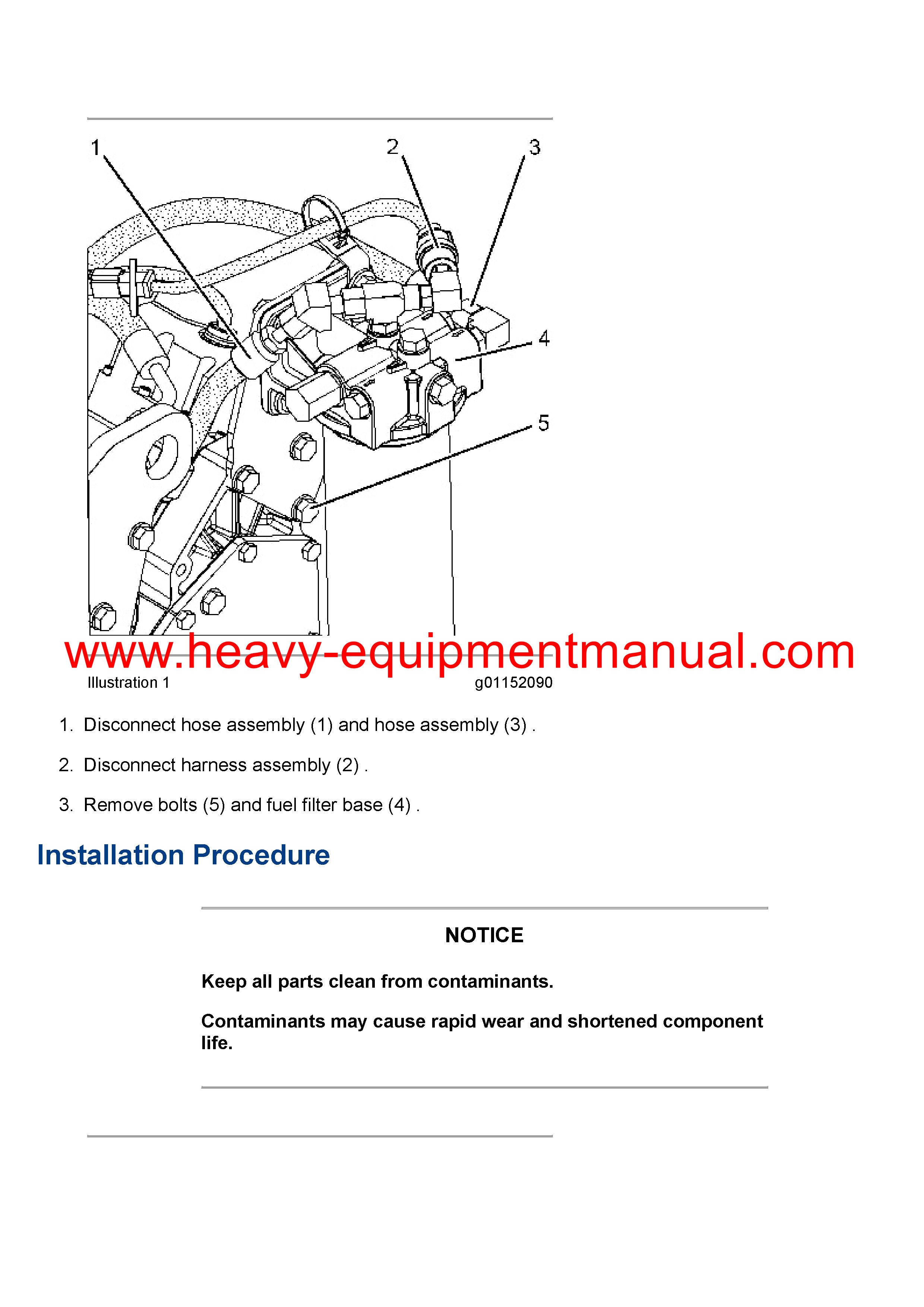 1
2
3
4
5

www.heavy-equipmentmanual.com

Illustration 1 g01152090

1. Disconnect hose assembly (1) and hose assembly (3) .

2. Disconnect harness assembly (2) .

3. Remove bolts (5) and fuel filter base (4) .

Installation Procedure

NOTICE

Keep all parts clean from contaminants.

Contaminants may cause rapid wear and shortened component life.