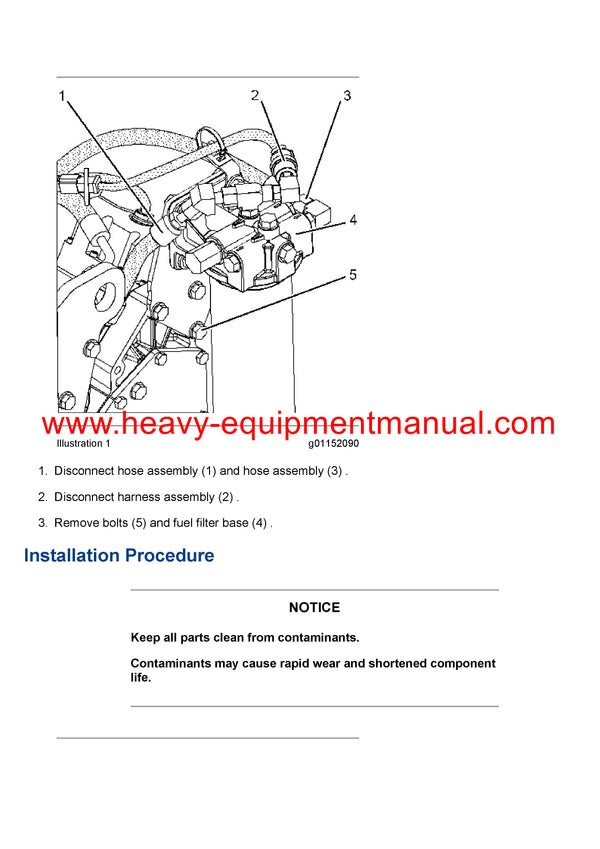 1
2
3
4
5

www.heavy-equipmentmanual.com

Illustration 1 g01152090

1. Disconnect hose assembly (1) and hose assembly (3) .

2. Disconnect harness assembly (2) .

3. Remove bolts (5) and fuel filter base (4) .

Installation Procedure

NOTICE

Keep all parts clean from contaminants.

Contaminants may cause rapid wear and shortened component life.