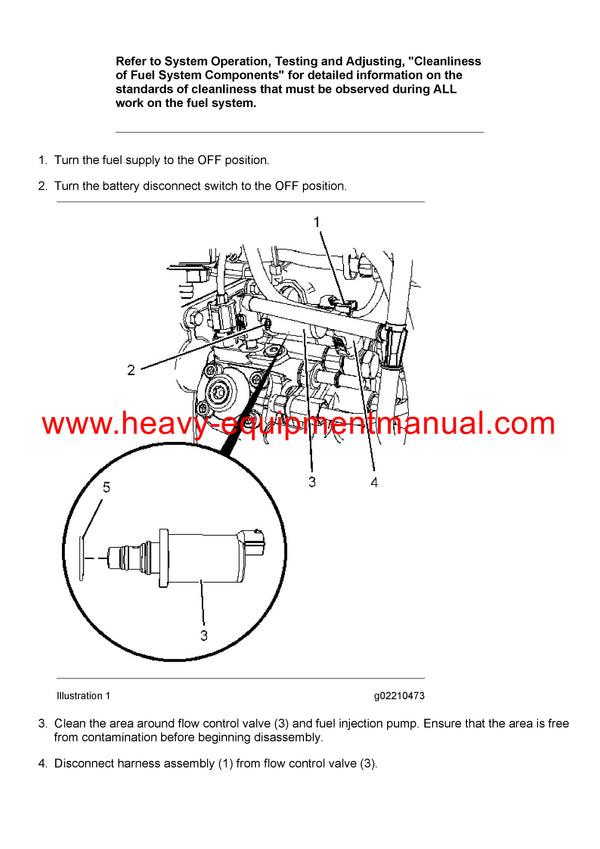 Refer to System Operation, Testing and Adjusting, "Cleanliness of Fuel System Components" for detailed information on the standards of cleanliness that must be observed during ALL work on the fuel system.

1. Turn the fuel supply to the OFF position.

2. Turn the battery disconnect switch to the OFF position.

1

2

www.heavy-equipmentmanual.com

3

4

5

3

Illustration 1

g02210473

3. Clean the area around flow control valve (3) and fuel injection pump. Ensure that the area is free from contamination before beginning disassembly.

4. Disconnect harness assembly (1) from flow control valve (3).