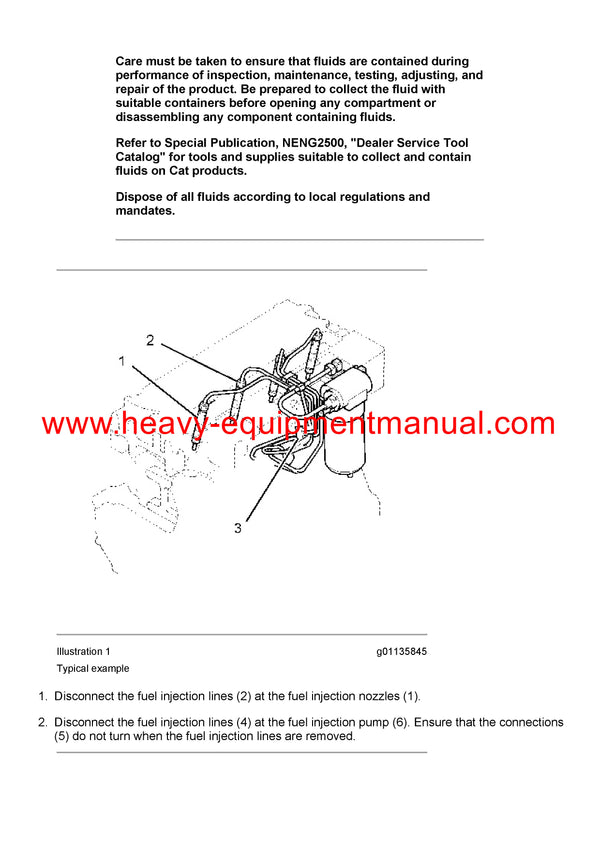 Care must be taken to ensure that fluids are contained during performance of inspection, maintenance, testing, adjusting, and repair of the product. Be prepared to collect the fluid with suitable containers before opening any compartment or disassembling any component containing fluids.

Refer to Special Publication, NENG2500, "Dealer Service Tool Catalog" for tools and supplies suitable to collect and contain fluids on Cat products.

Dispose of all fluids according to local regulations and mandates.

2

1

www.heavy-equipmentmanual.com

3

Illustration 1 g01135845

Typical example

1. Disconnect the fuel injection lines (2) at the fuel injection nozzles (1).

2. Disconnect the fuel injection lines (4) at the fuel injection pump (6). Ensure that the connections (5) do not turn when the fuel injection lines are removed.