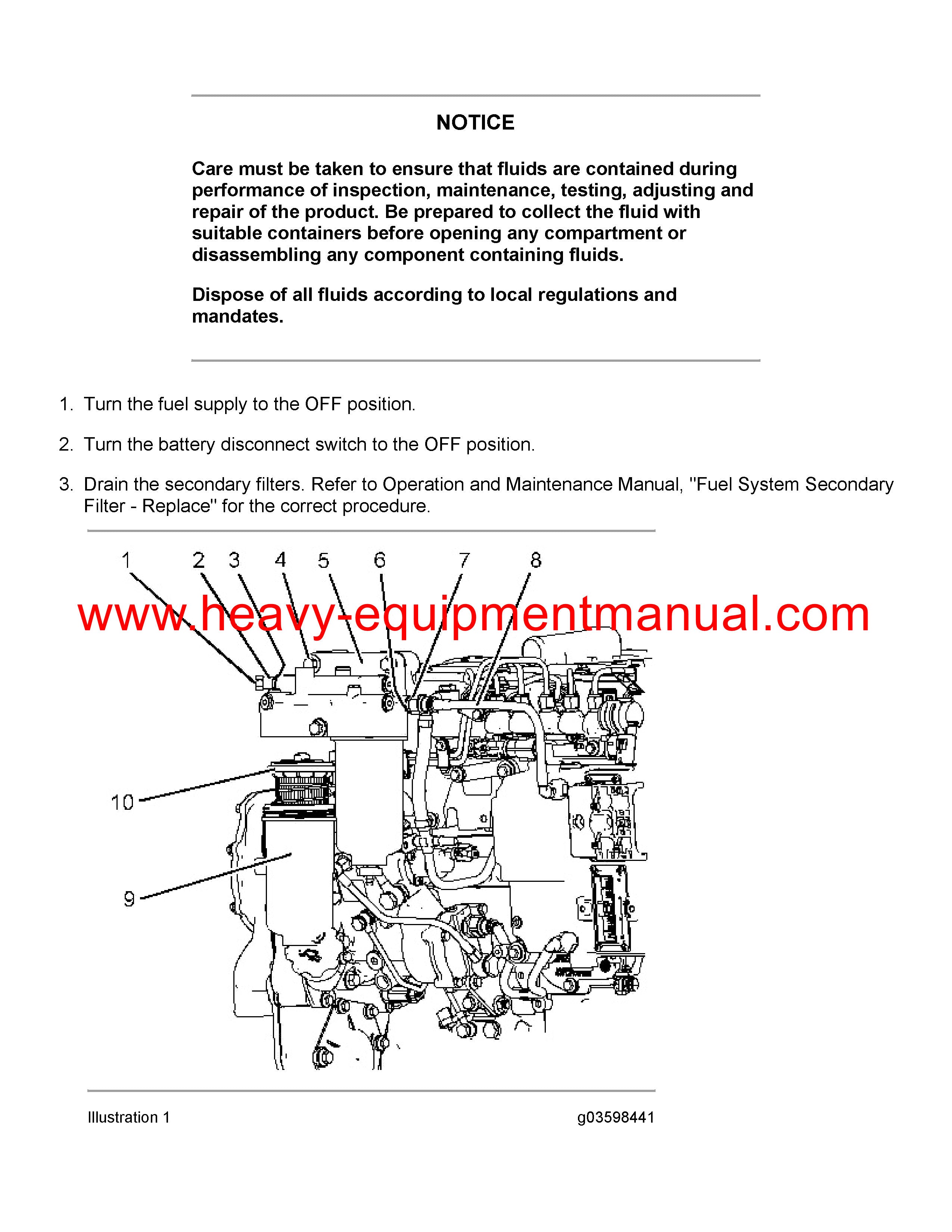 NOTICE

Care must be taken to ensure that fluids are contained during performance of inspection, maintenance, testing, adjusting and repair of the product. Be prepared to collect the fluid with suitable containers before opening any compartment or disassembling any component containing fluids.

Dispose of all fluids according to local regulations and mandates.

1. Turn the fuel supply to the OFF position.

2. Turn the battery disconnect switch to the OFF position.

3. Drain the secondary filters. Refer to Operation and Maintenance Manual, "Fuel System Secondary Filter - Replace" for the correct procedure.

1 2 3 4 5 6 7 8

www.heavy-equipmentmanual.com

10

9

Illustration 1

g03598441